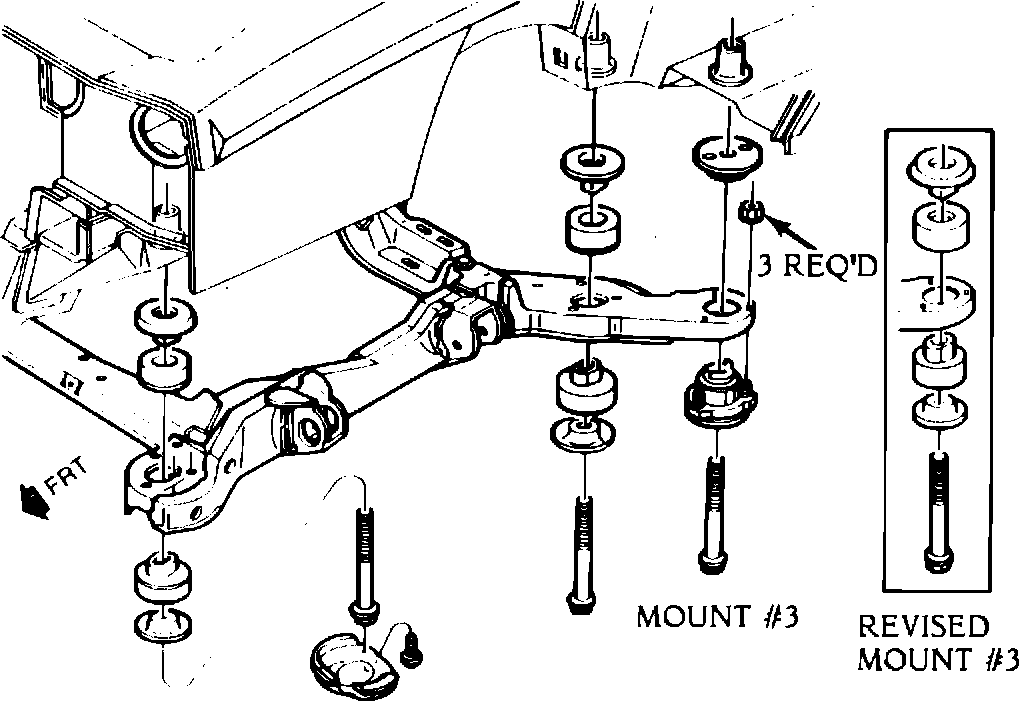 3 REQ'D

FRT

MOUNT #3

REVISED
MOUNT #3