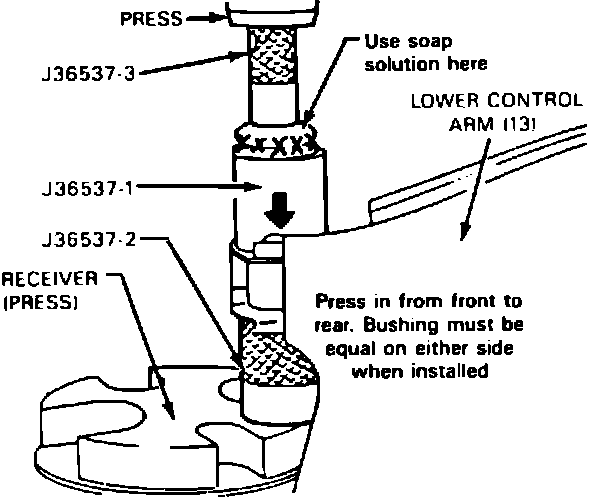 PRESS

J36537-3

Use soap solution here

LOWER CONTROL ARM (13)

J36537-1

J36537-2

RECEIVER (PRESS)

Press in from front to rear. Bushing must be equal on either side when installed