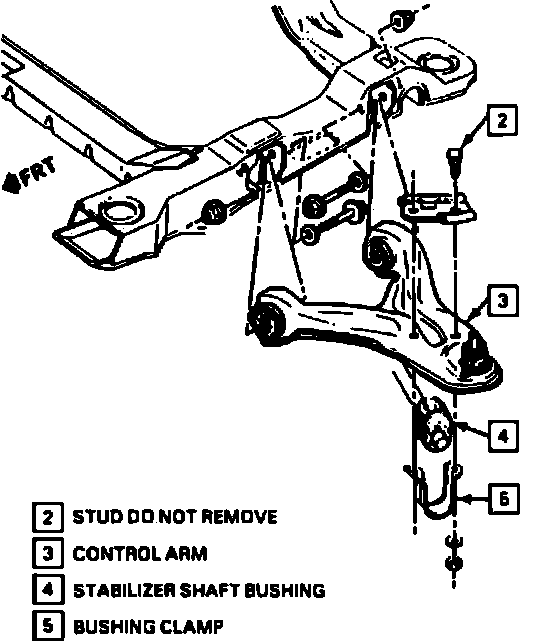 FRT

2

3

4

5

2 STUD DO NOT REMOVE

3 CONTROL ARM

4 STABILIZER SHAFT BUSHING

5 BUSHING CLAMP