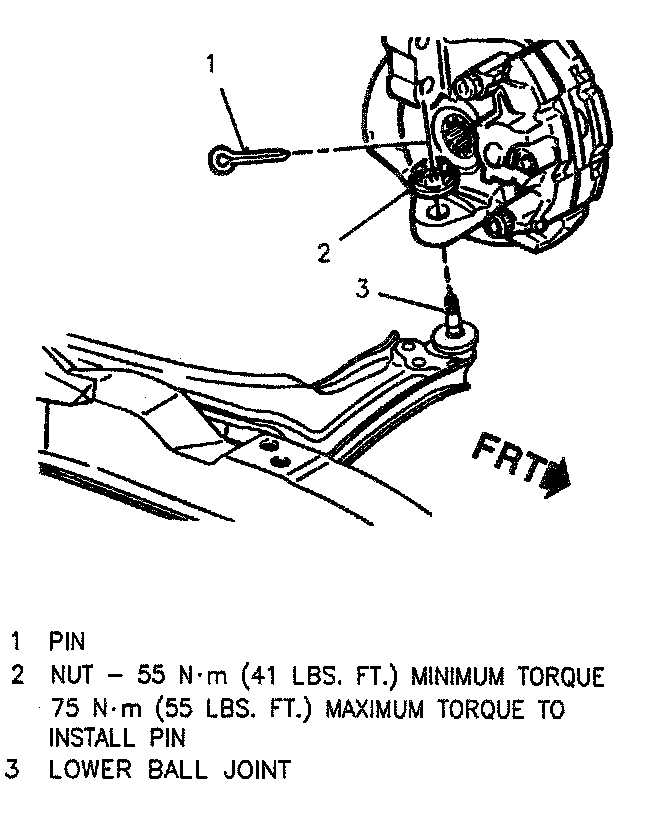 1

2

3

FRT

1 PIN
2 NUT – 55 N·m (41 LBS. FT.) MINIMUM TORQUE 75 N·m (55 LBS. FT.) MAXIMUM TORQUE TO INSTALL PIN
3 LOWER BALL JOINT