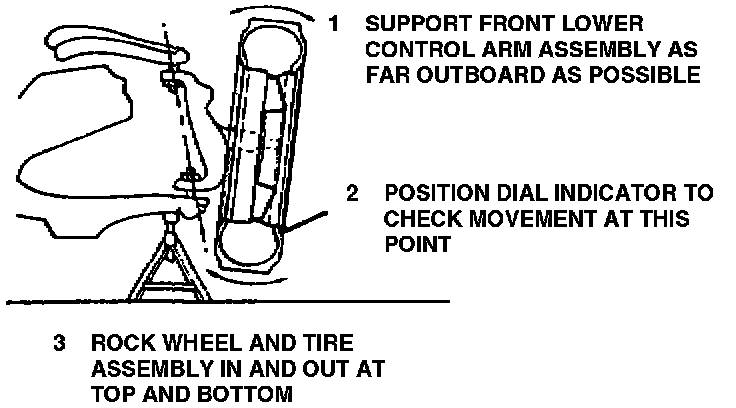 1 SUPPORT FRONT LOWER CONTROL ARM ASSEMBLY AS FAR OUTBOARD AS POSSIBLE

2 POSITION DIAL INDICATOR TO CHECK MOVEMENT AT THIS POINT

3 ROCK WHEEL AND TIRE ASSEMBLY IN AND OUT AT TOP AND BOTTOM