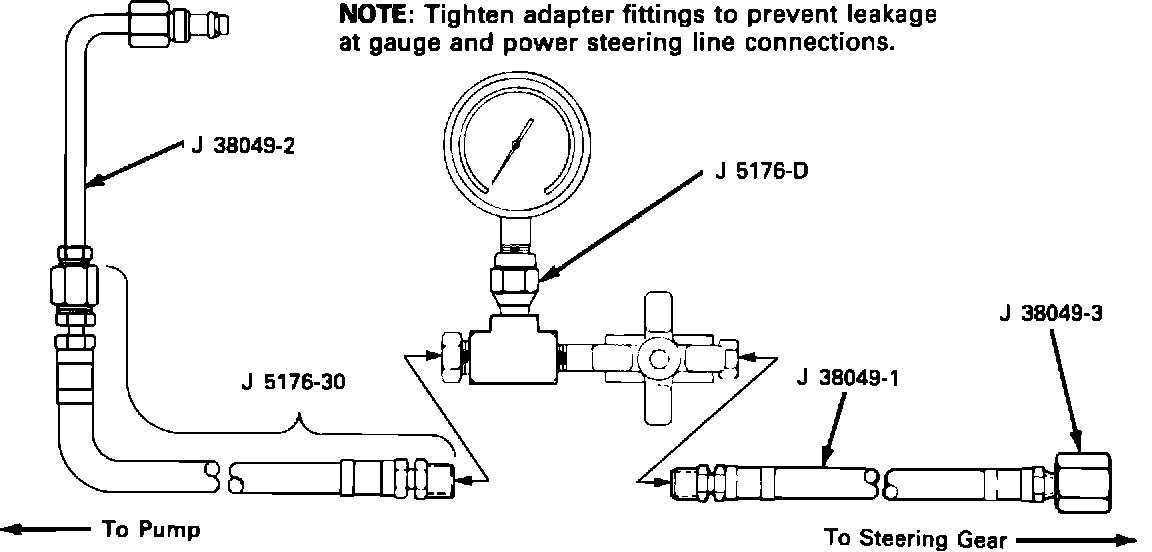 NOTE: Tighten adapter fittings to prevent leakage at gauge and power steering line connections.

J 38049-2

J 5176-D

J 38049-3

J 5176-30

J 38049-1

To Pump

To Steering Gear