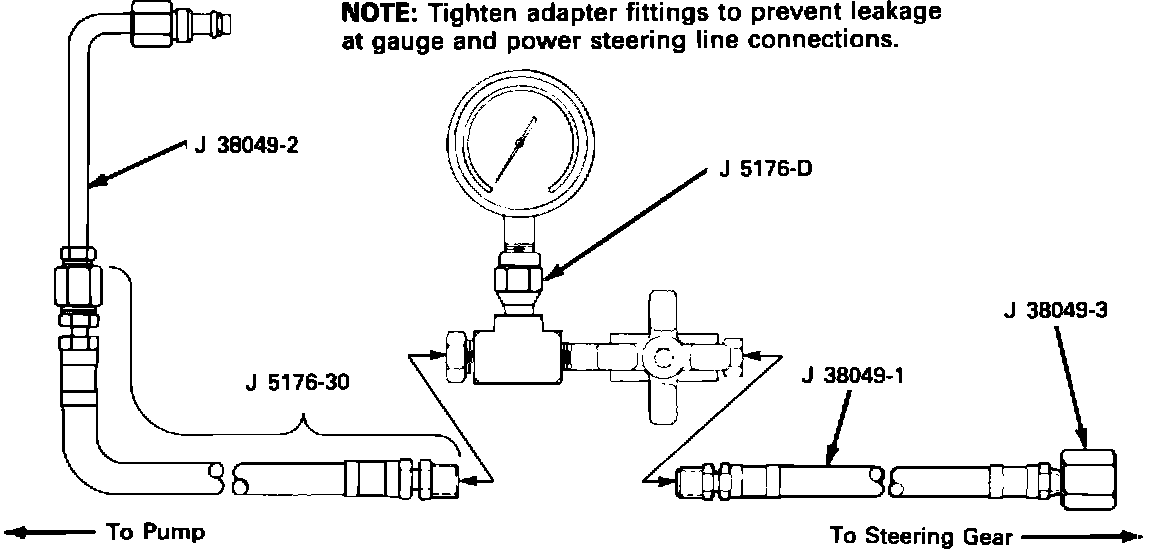 NOTE: Tighten adapter fittings to prevent leakage at gauge and power steering line connections.

J 38049-2

J 5176-D

J 38049-3

J 5176-30

J 38049-1

To Pump

To Steering Gear