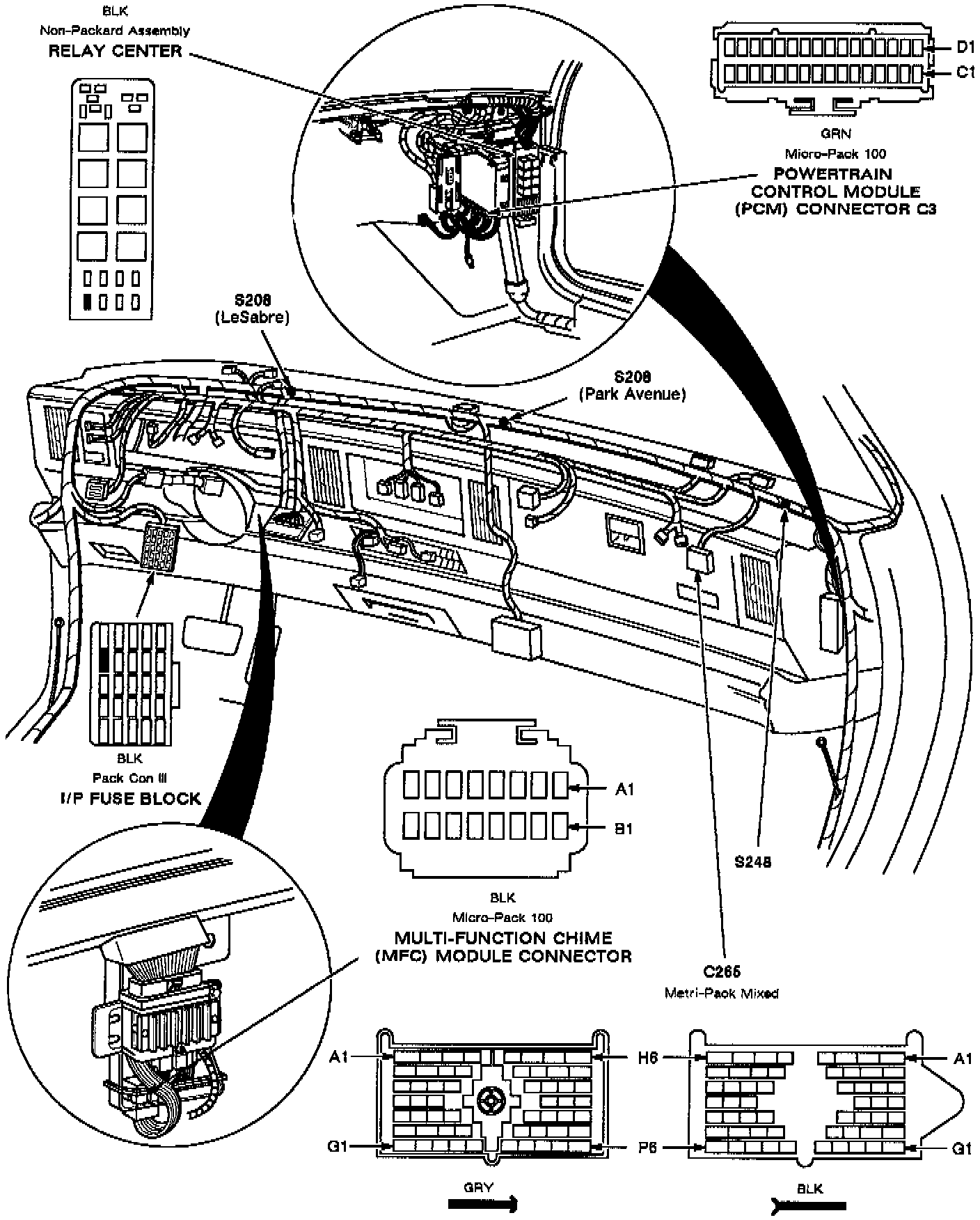 BLK
Non-Packard Assembly
RELAY CENTER

D1
C1
GRN
Micro-Pack 100
POWERTRAIN CONTROL MODULE (PCM) CONNECTOR C3

S208
(LeSabre)

S208
(Park Avenue)

BLK
Pack Con III
I/P FUSE BLOCK

A1
B1
BLK
Micro-Pack 100
MULTI-FUNCTION CHIME (MFC) MODULE CONNECTOR

S248

C265
Metri-Pack Mixed

A1
H6
A1
G1
P6
G1

GRY
BLK