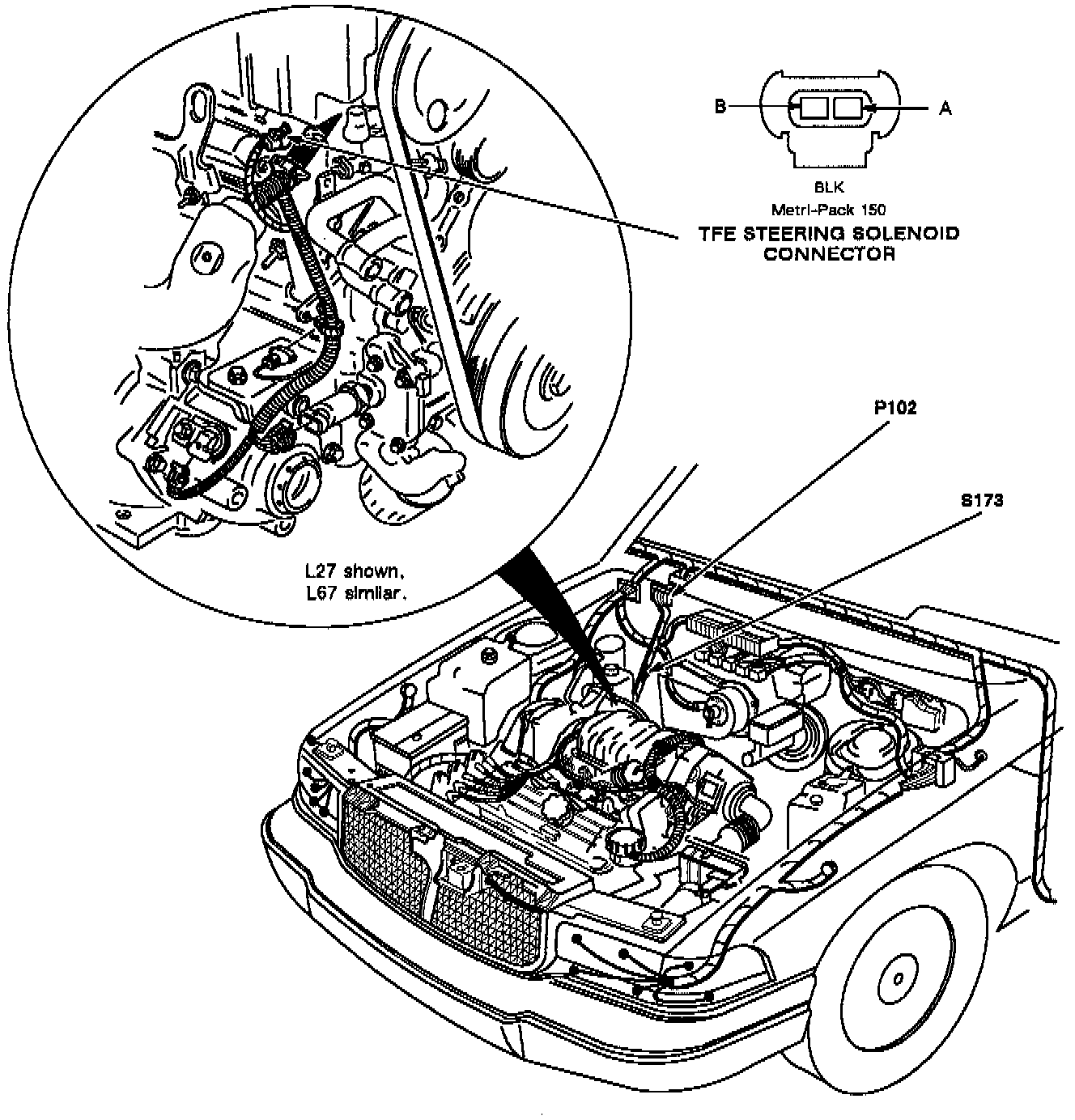 B

A

BLK
Metri-Pack 150

TFE STEERING SOLENOID CONNECTOR

P102

S173

L27 shown, L67 similar.