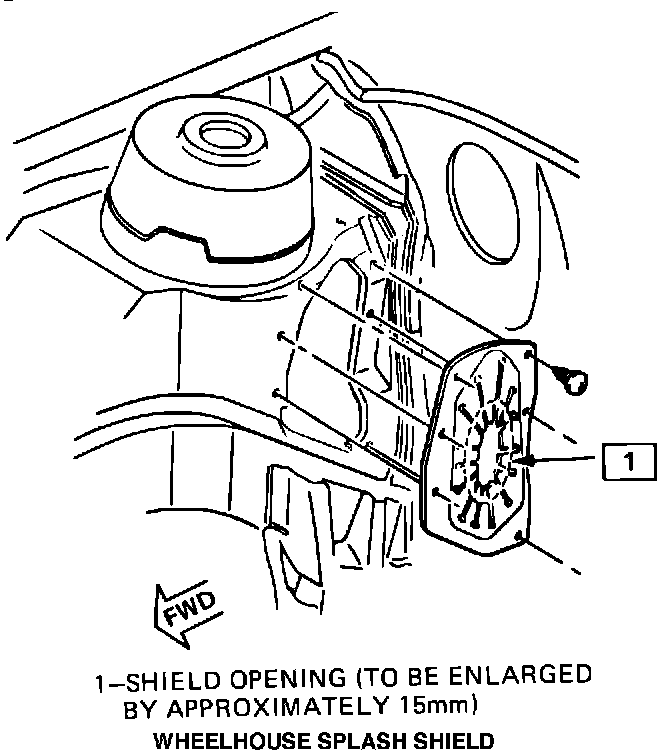 1

FWD

1–SHIELD OPENING (TO BE ENLARGED BY APPROXIMATELY 15mm)

WHEELHOUSE SPLASH SHIELD