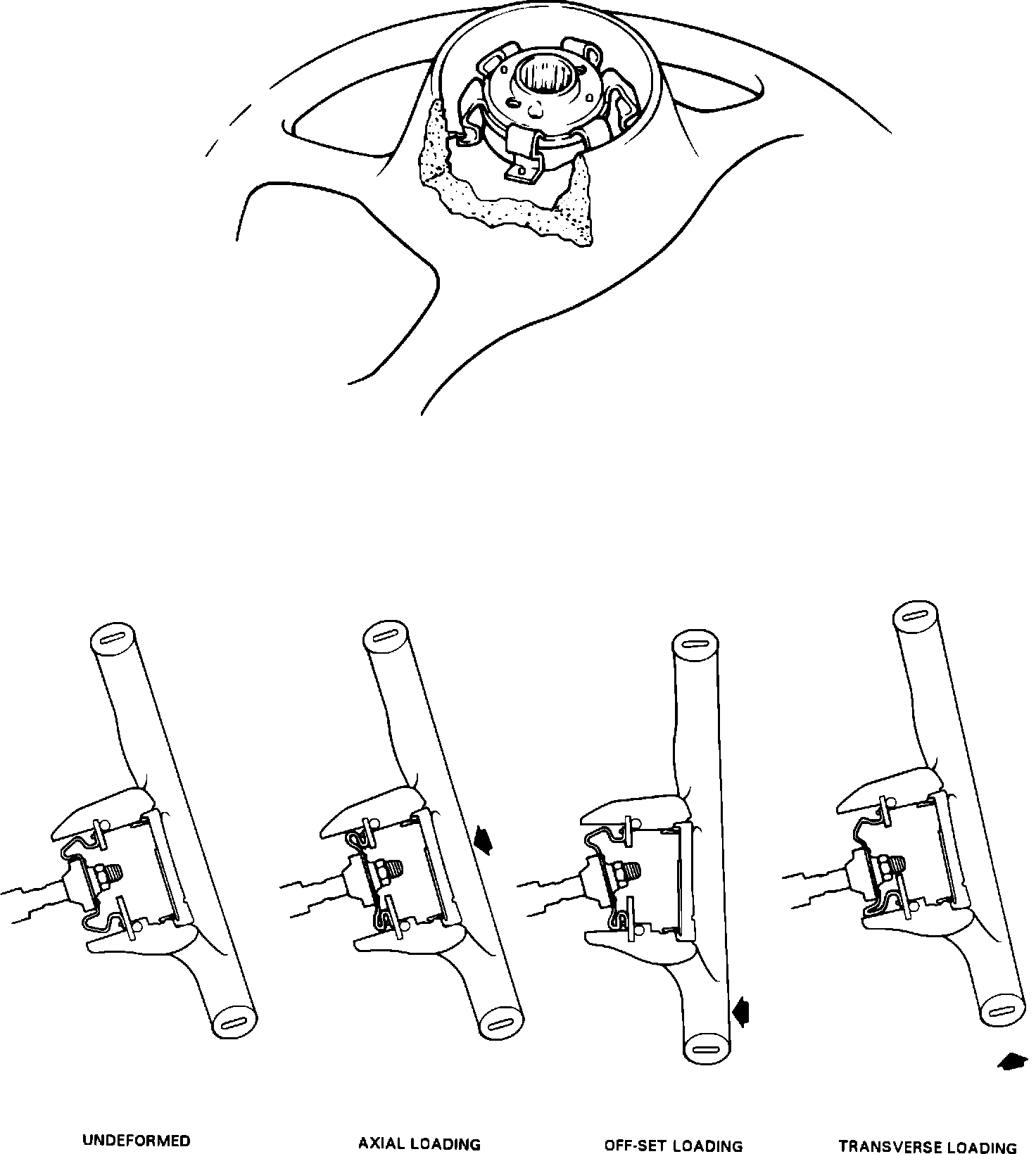 UNDEFORMED

AXIAL LOADING

OFF-SET LOADING

TRANSVERSE LOADING