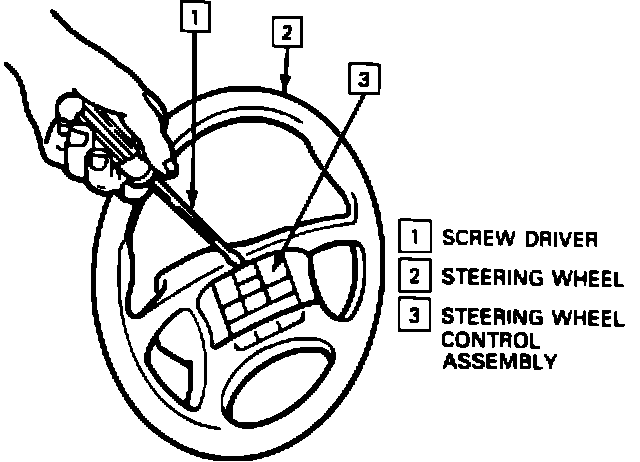 1
2
3

1 SCREW DRIVER
2 STEERING WHEEL
3 STEERING WHEEL CONTROL ASSEMBLY