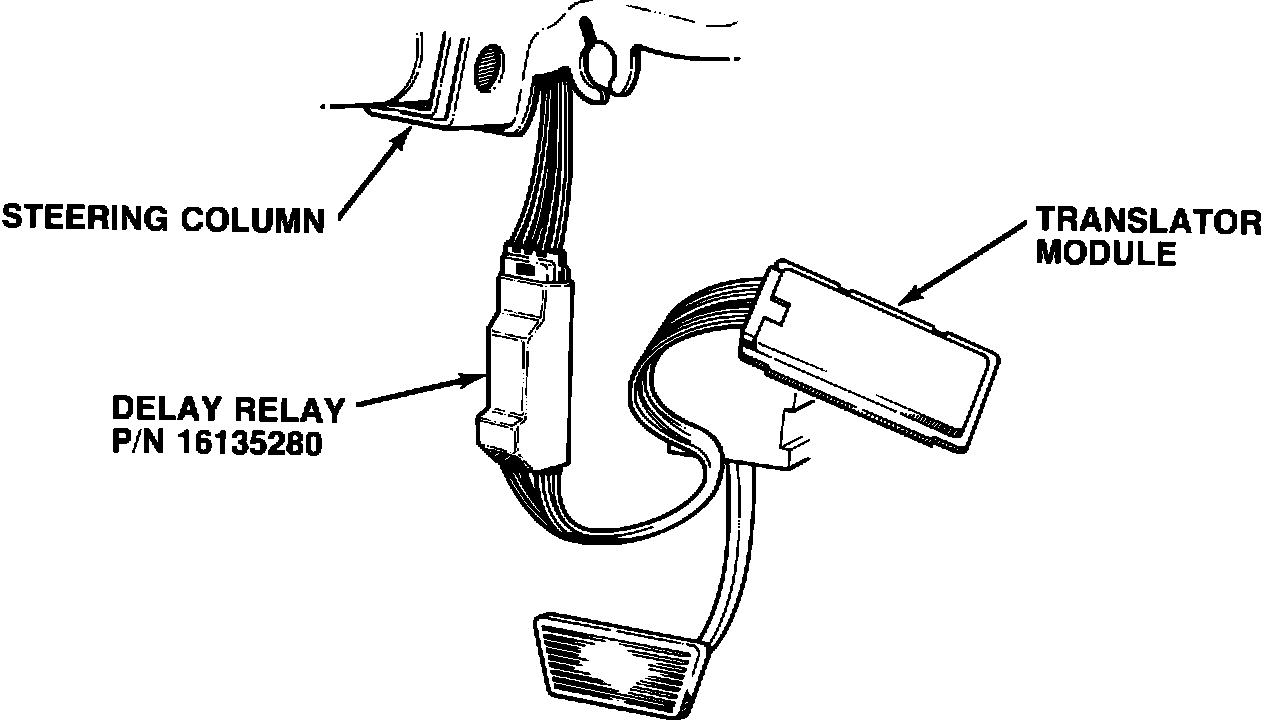 STEERING COLUMN

TRANSLATOR MODULE

DELAY RELAY
P/N 16135280