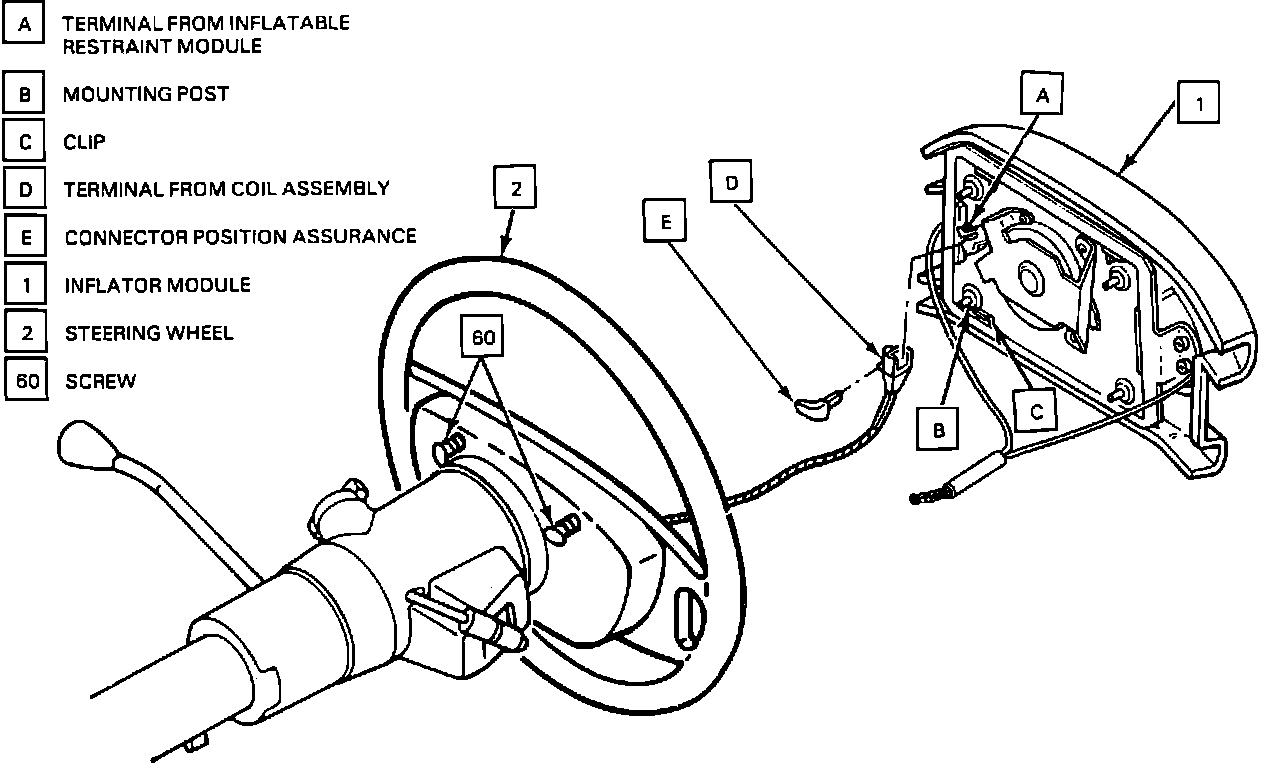 A TERMINAL FROM INFLATABLE RESTRAINT MODULE

B MOUNTING POST

C CLIP

D TERMINAL FROM COIL ASSEMBLY

E CONNECTOR POSITION ASSURANCE

1 INFLATOR MODULE

2 STEERING WHEEL

60 SCREW

2

60

E

D

A

1

B

C