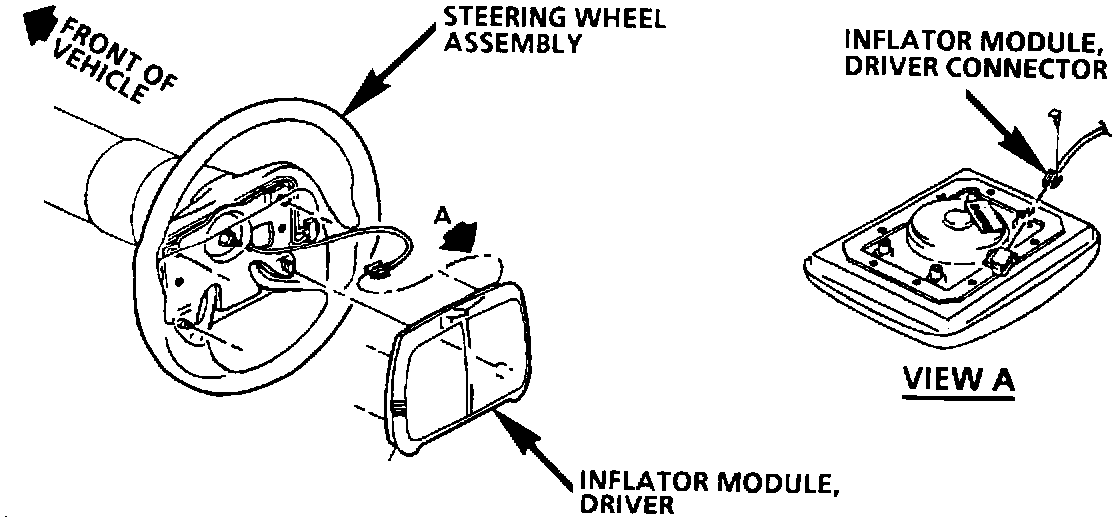 FRONT OF VEHICLE

STEERING WHEEL ASSEMBLY

INFLATOR MODULE, DRIVER CONNECTOR

A

VIEW A

INFLATOR MODULE, DRIVER