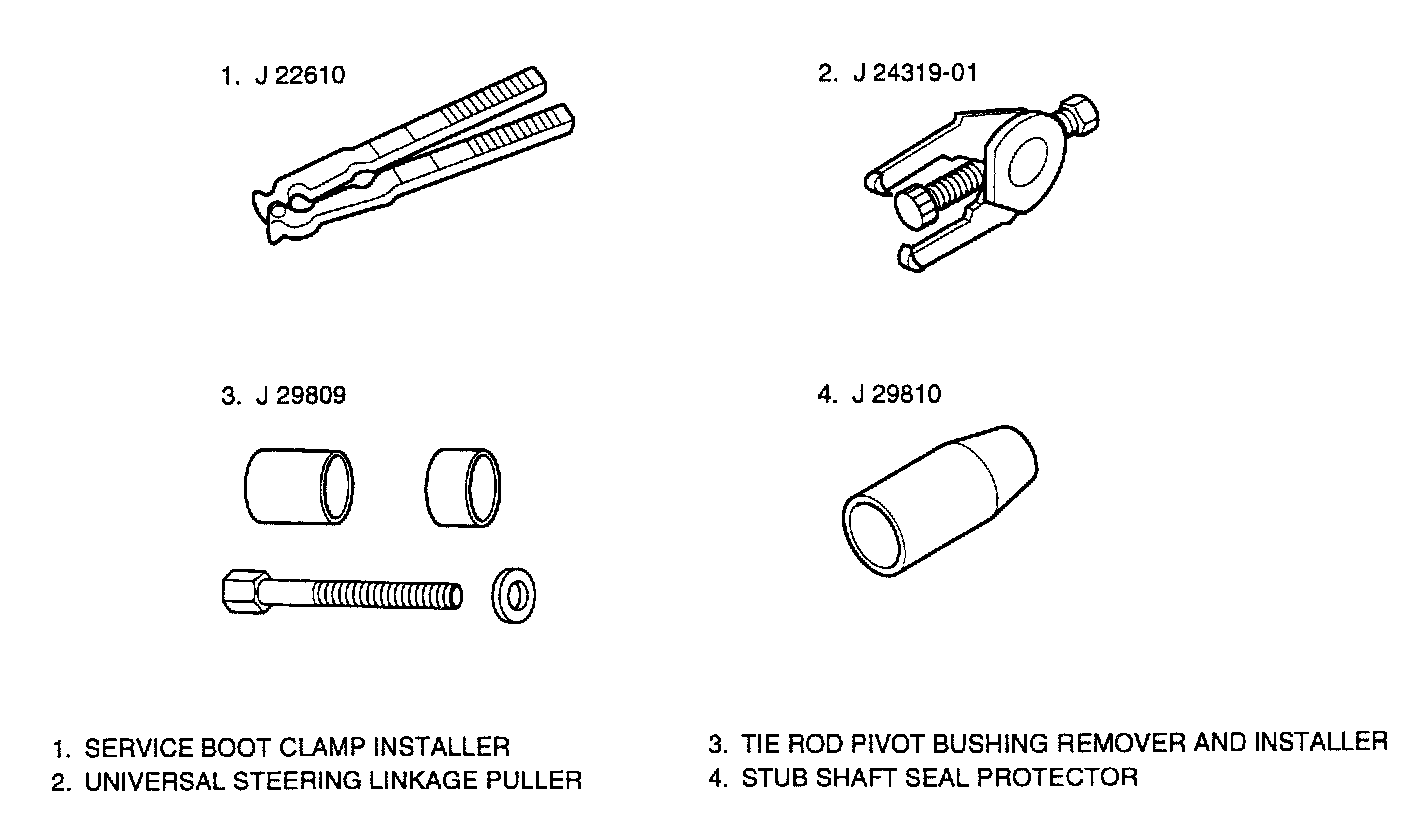 1. J 22610

2. J 24319-01

3. J 29809

4. J 29810

1. SERVICE BOOT CLAMP INSTALLER
2. UNIVERSAL STEERING LINKAGE PULLER

3. TIE ROD PIVOT BUSHING REMOVER AND INSTALLER
4. STUB SHAFT SEAL PROTECTOR