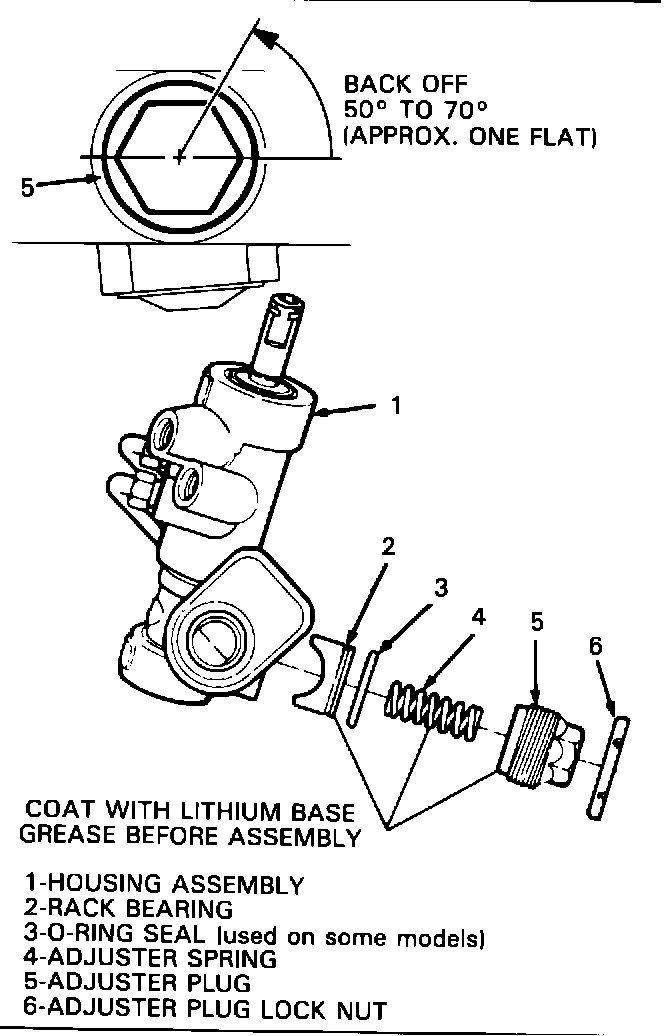 BACK OFF
50° TO 70°
(APPROX. ONE FLAT)

5

1

2

3

4

5

6

COAT WITH LITHIUM BASE GREASE BEFORE ASSEMBLY

1-HOUSING ASSEMBLY
2-RACK BEARING
3-O-RING SEAL (used on some models)
4-ADJUSTER SPRING
5-ADJUSTER PLUG
6-ADJUSTER PLUG LOCK NUT