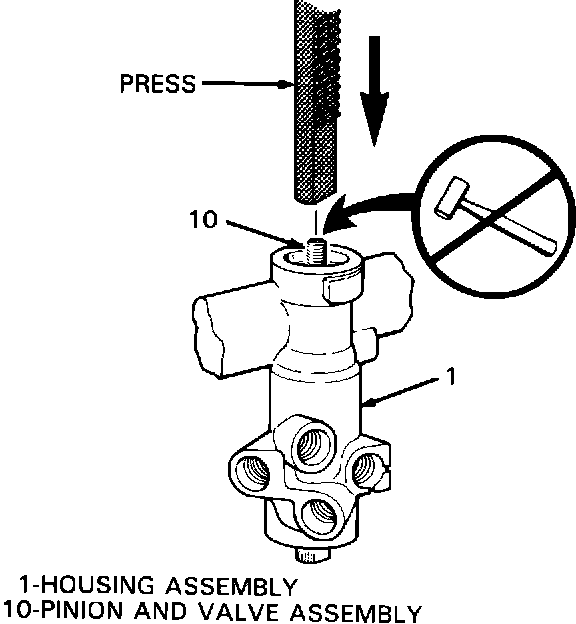 PRESS

10

1

1-HOUSING ASSEMBLY
10-PINION AND VALVE ASSEMBLY