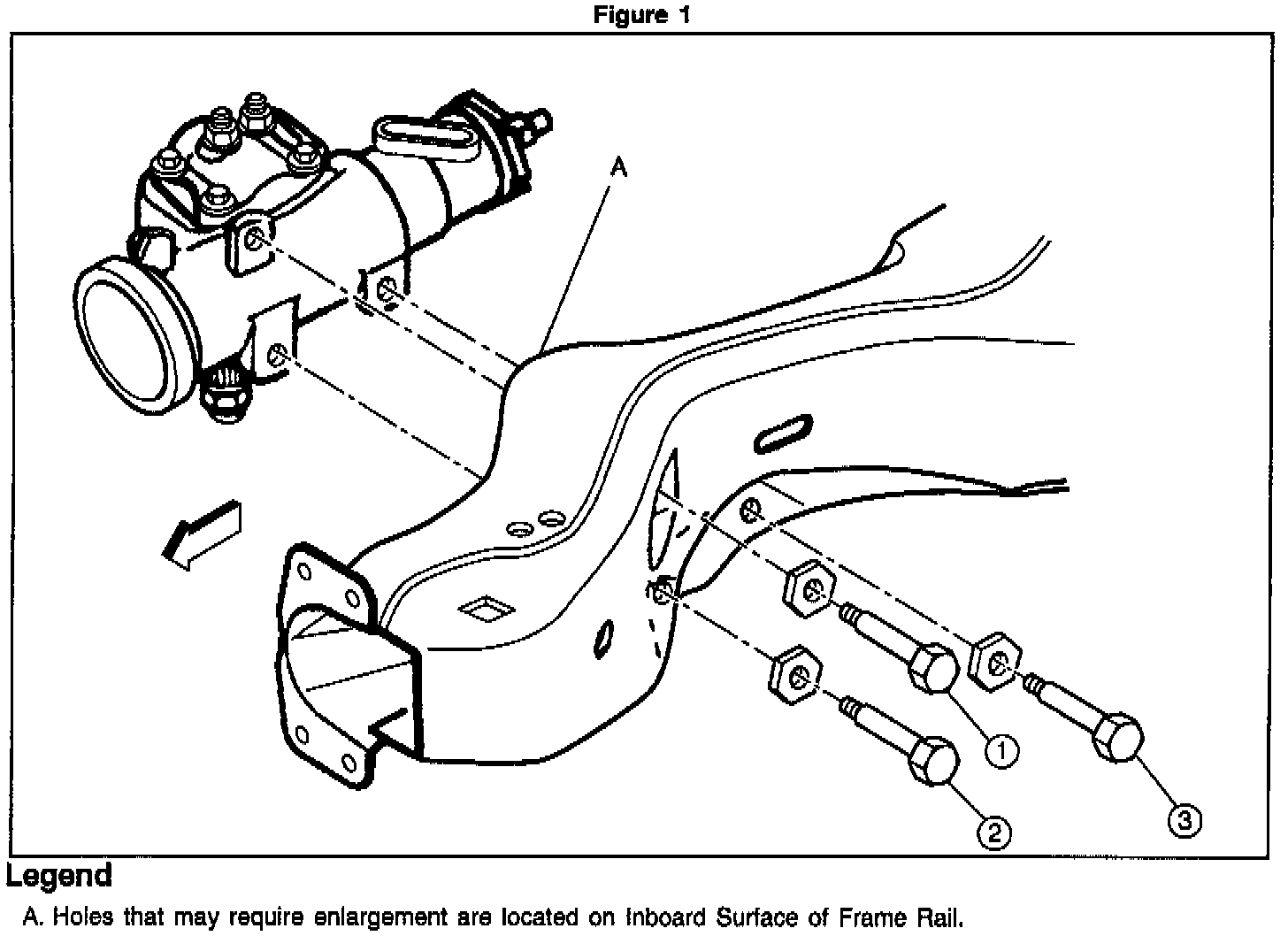 Figure 1

A

1

2

3

Legend

A. Holes that may require enlargement are located on Inboard Surface of Frame Rail.