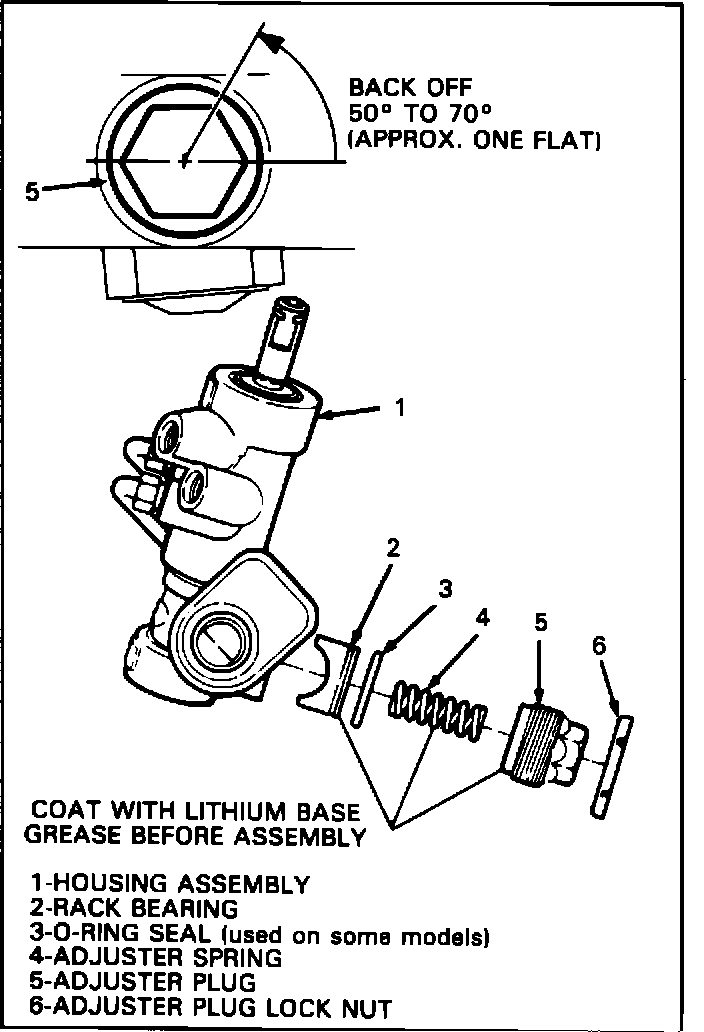 BACK OFF
50° TO 70°
(APPROX. ONE FLAT)

5

1

2

3

4

5

6

COAT WITH LITHIUM BASE
GREASE BEFORE ASSEMBLY

1-HOUSING ASSEMBLY
2-RACK BEARING
3-O-RING SEAL (used on some models)
4-ADJUSTER SPRING
5-ADJUSTER PLUG
6-ADJUSTER PLUG LOCK NUT