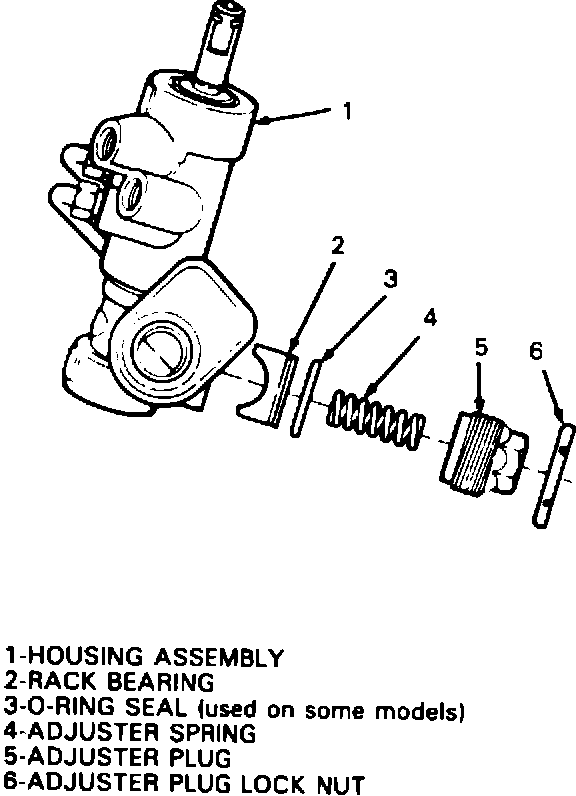 1
2
3
4
5
6

1-HOUSING ASSEMBLY
2-RACK BEARING
3-O-RING SEAL (used on some models)
4-ADJUSTER SPRING
5-ADJUSTER PLUG
6-ADJUSTER PLUG LOCK NUT