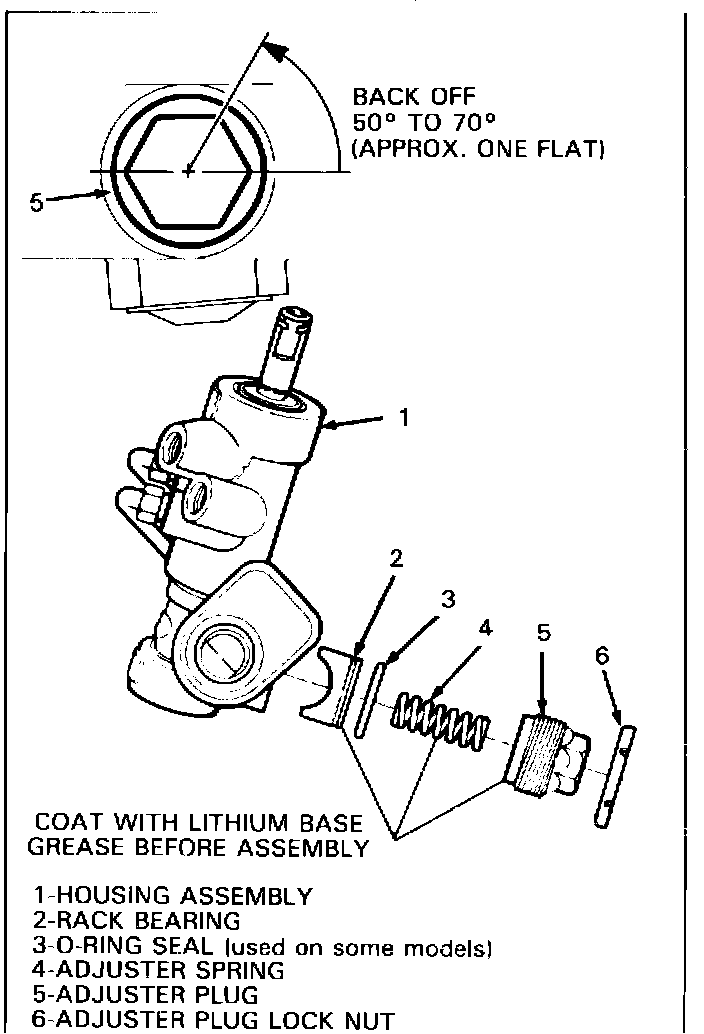 BACK OFF
50° TO 70°
(APPROX. ONE FLAT)

5

1

2

3

4

5

6

COAT WITH LITHIUM BASE
GREASE BEFORE ASSEMBLY

1-HOUSING ASSEMBLY
2-RACK BEARING
3-O-RING SEAL (used on some models)
4-ADJUSTER SPRING
5-ADJUSTER PLUG
6-ADJUSTER PLUG LOCK NUT