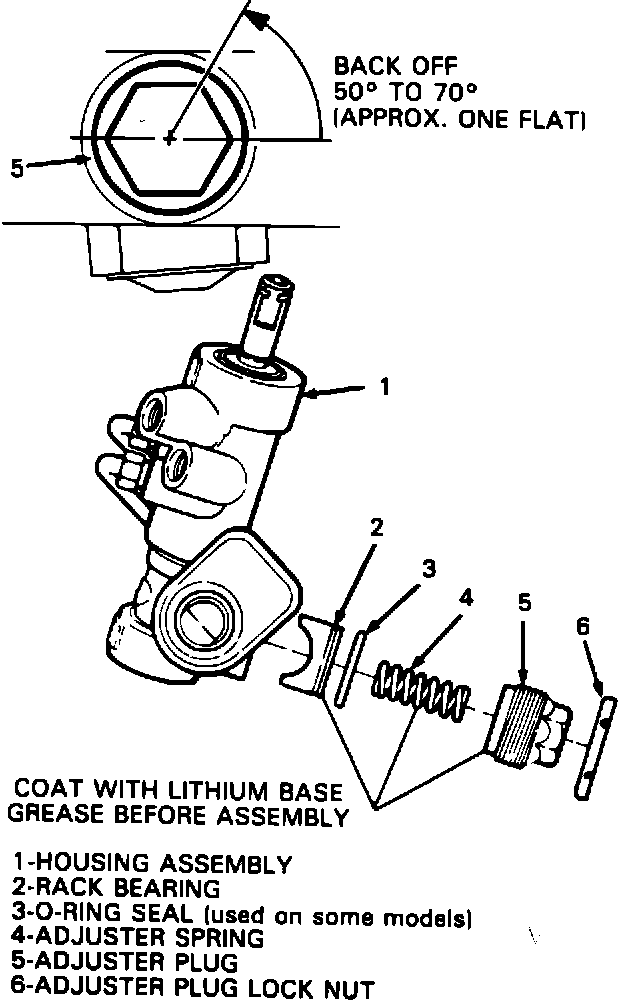 BACK OFF
50° TO 70°
(APPROX. ONE FLAT)

5

1

2

3

4

5

6

COAT WITH LITHIUM BASE GREASE BEFORE ASSEMBLY

1-HOUSING ASSEMBLY
2-RACK BEARING
3-O-RING SEAL (used on some models)
4-ADJUSTER SPRING
5-ADJUSTER PLUG
6-ADJUSTER PLUG LOCK NUT