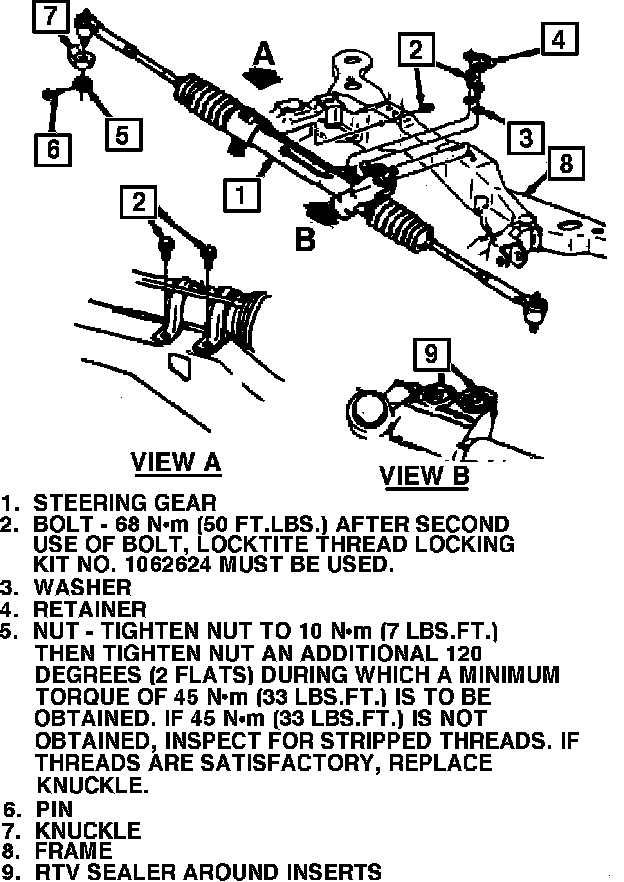 7

A

2

4

6

5

3

8

1

2

B

9

VIEW A

VIEW B

1. STEERING GEAR
2. BOLT - 68 N•m (50 FT.LBS.) AFTER SECOND USE OF BOLT, LOCKTITE THREAD LOCKING KIT NO. 1062624 MUST BE USED.
3. WASHER
4. RETAINER
5. NUT - TIGHTEN NUT TO 10 N•m (7 LBS.FT.) THEN TIGHTEN NUT AN ADDITIONAL 120 DEGREES (2 FLATS) DURING WHICH A MINIMUM TORQUE OF 45 N•m (33 LBS.FT.) IS TO BE OBTAINED. IF 45 N•m (33 LBS.FT.) IS NOT OBTAINED, INSPECT FOR STRIPPED THREADS. IF THREADS ARE SATISFACTORY, REPLACE KNUCKLE.
6. PIN
7. KNUCKLE
8. FRAME
9. RTV SEALER AROUND INSERTS