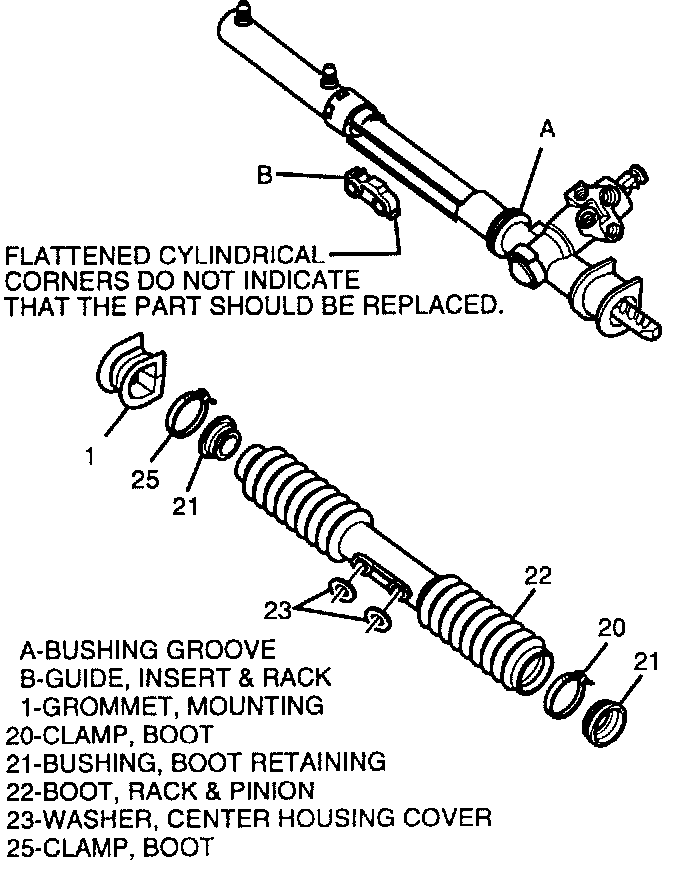 A

B

FLATTENED CYLINDRICAL CORNERS DO NOT INDICATE THAT THE PART SHOULD BE REPLACED.

1

25

21

22

23

20

21

A-BUSHING GROOVE
B-GUIDE, INSERT & RACK
1-GROMMET, MOUNTING
20-CLAMP, BOOT
21-BUSHING, BOOT RETAINING
22-BOOT, RACK & PINION
23-WASHER, CENTER HOUSING COVER
25-CLAMP, BOOT