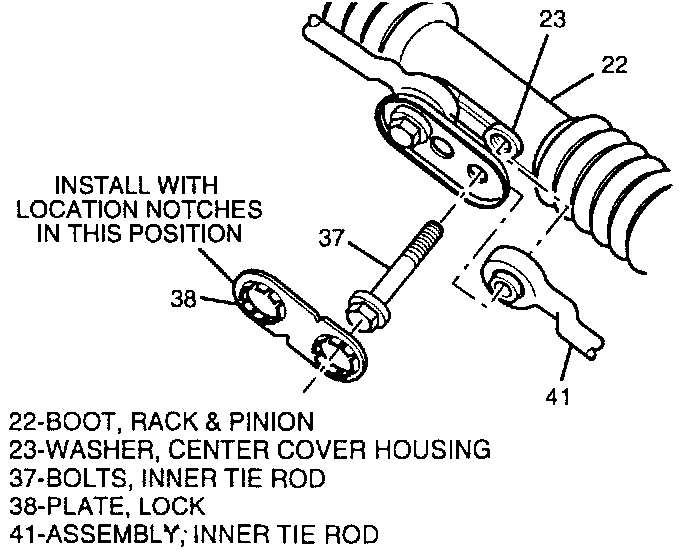 23

22

INSTALL WITH LOCATION NOTCHES IN THIS POSITION

37

38

41

22-BOOT, RACK & PINION
23-WASHER, CENTER COVER HOUSING
37-BOLTS, INNER TIE ROD
38-PLATE, LOCK
41-ASSEMBLY; INNER TIE ROD