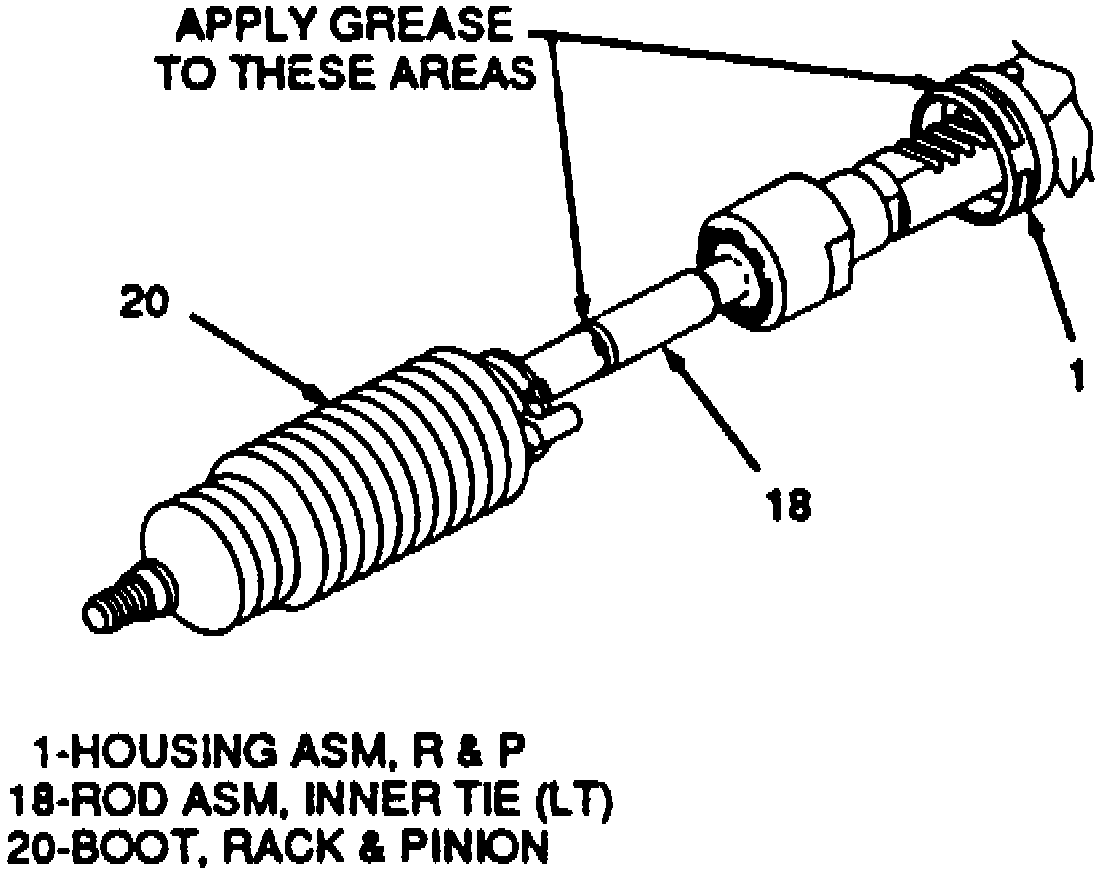 APPLY GREASE TO THESE AREAS

20

1

18

1-HOUSING ASM, R & P
18-ROD ASM, INNER TIE (LT)
20-BOOT, RACK & PINION