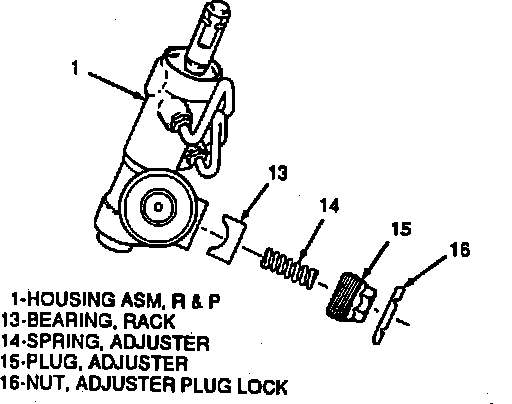 1

13

14

15

16

1-HOUSING ASM, R & P
13-BEARING, RACK
14-SPRING, ADJUSTER
15-PLUG, ADJUSTER
16-NUT, ADJUSTER PLUG LOCK