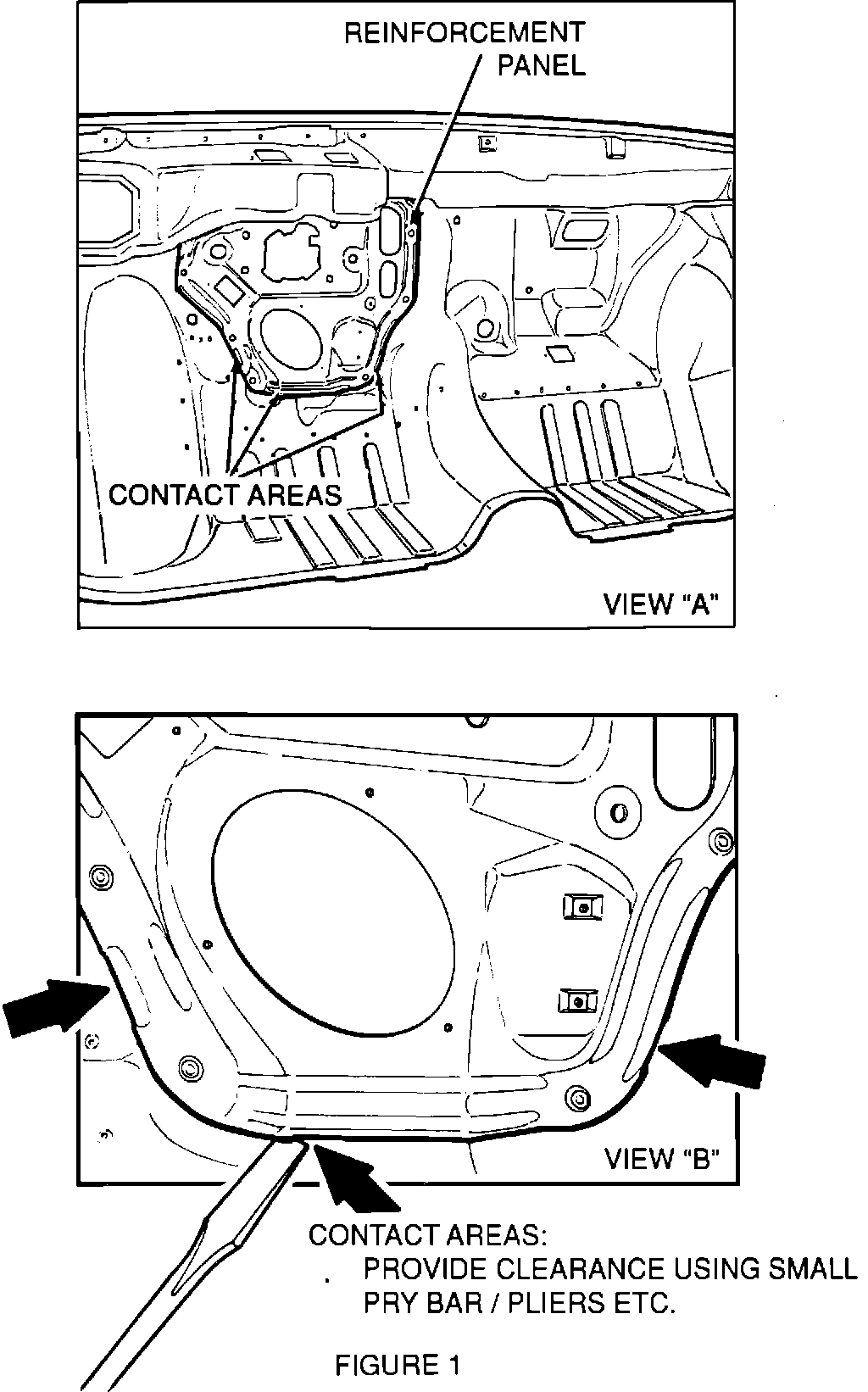 REINFORCEMENT PANEL

CONTACT AREAS

VIEW "A"

VIEW "B"

CONTACT AREAS:
PROVIDE CLEARANCE USING SMALL PRY BAR / PLIERS ETC.

FIGURE 1