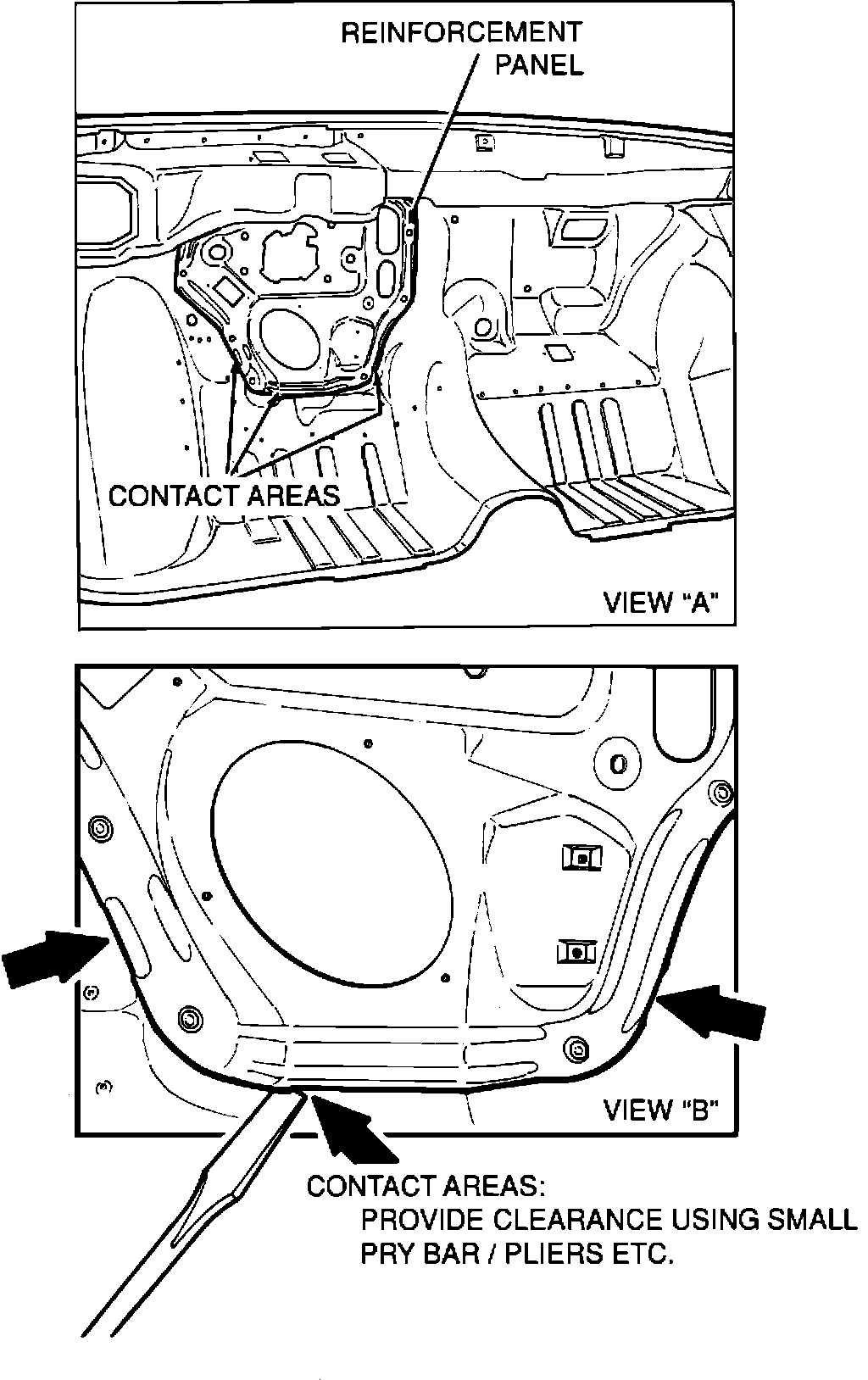 REINFORCEMENT PANEL

CONTACT AREAS

VIEW "A"

VIEW "B"

CONTACT AREAS:
PROVIDE CLEARANCE USING SMALL PRY BAR / PLIERS ETC.