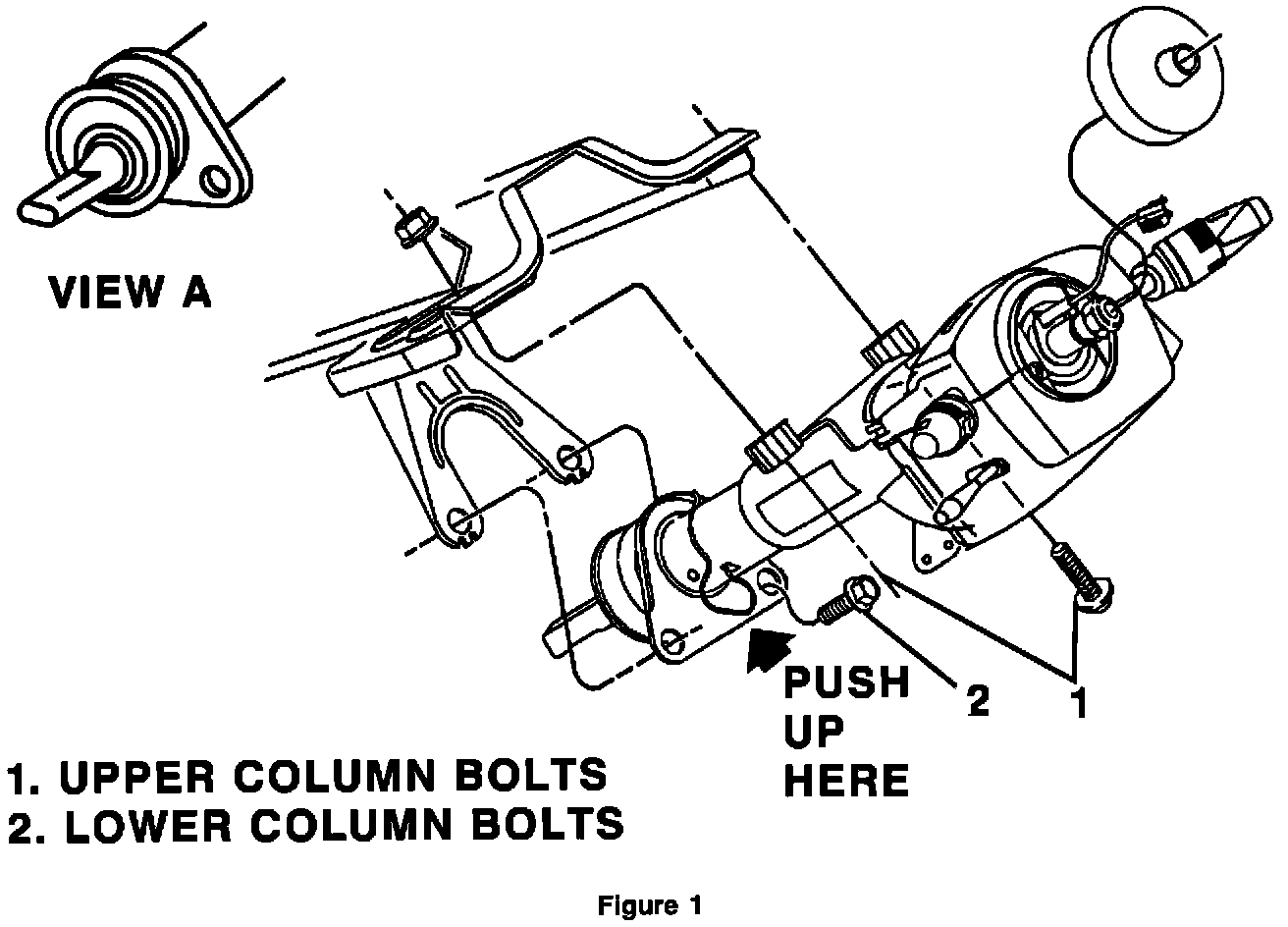 VIEW A

PUSH UP HERE

2

1

1. UPPER COLUMN BOLTS
2. LOWER COLUMN BOLTS

Figure 1