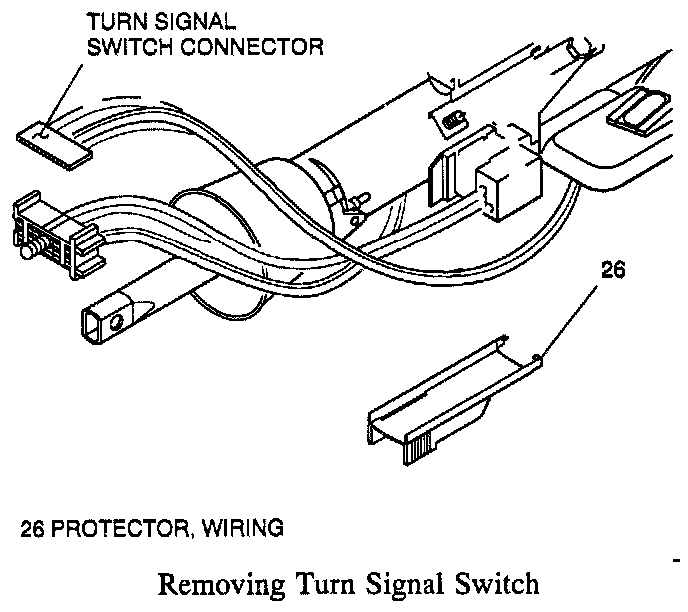 TURN SIGNAL SWITCH CONNECTOR

26

26 PROTECTOR, WIRING

Removing Turn Signal Switch