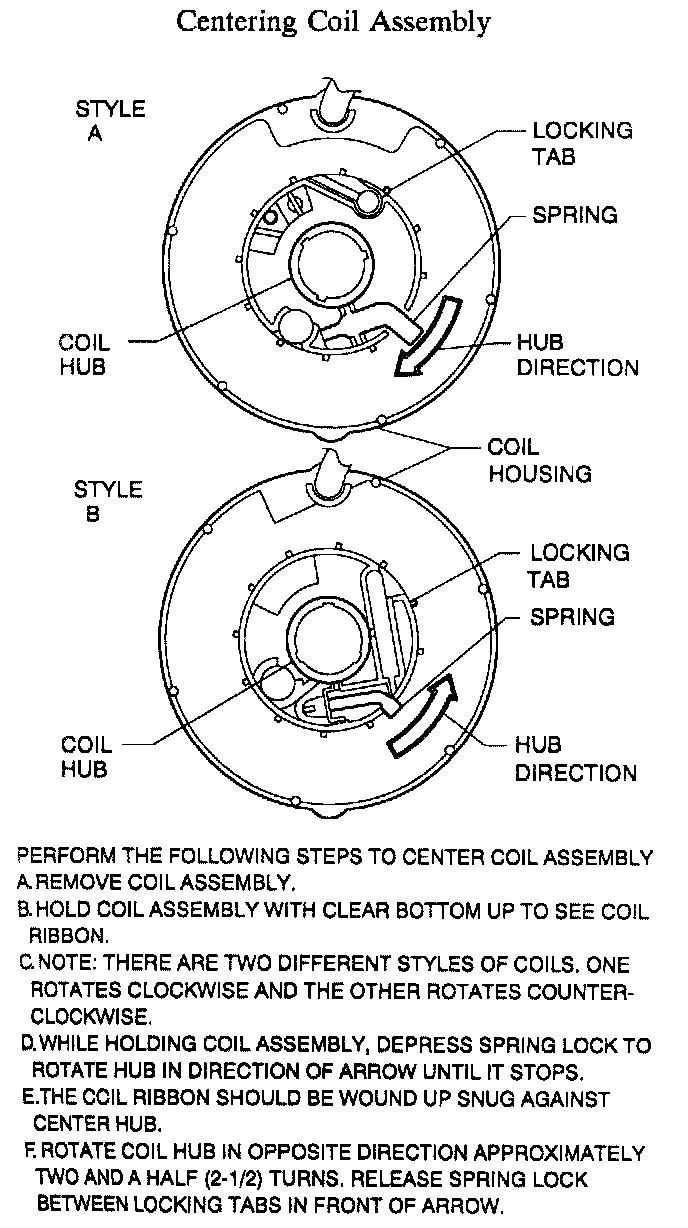 Centering Coil Assembly

STYLE A

LOCKING TAB

SPRING

COIL HUB

HUB DIRECTION

COIL HOUSING

STYLE B

LOCKING TAB

SPRING

COIL HUB

HUB DIRECTION

PERFORM THE FOLLOWING STEPS TO CENTER COIL ASSEMBLY
A. REMOVE COIL ASSEMBLY.
B. HOLD COIL ASSEMBLY WITH CLEAR BOTTOM UP TO SEE COIL RIBBON.
C. NOTE: THERE ARE TWO DIFFERENT STYLES OF COILS. ONE ROTATES CLOCKWISE AND THE OTHER ROTATES COUNTERCLOCKWISE.
D. WHILE HOLDING COIL ASSEMBLY, DEPRESS SPRING LOCK TO ROTATE HUB IN DIRECTION OF ARROW UNTIL IT STOPS.
E. THE COIL RIBBON SHOULD BE WOUND UP SNUG AGAINST CENTER HUB.
F. ROTATE COIL HUB IN OPPOSITE DIRECTION APPROXIMATELY TWO AND A HALF (2-1/2) TURNS. RELEASE SPRING LOCK BETWEEN LOCKING TABS IN FRONT OF ARROW.