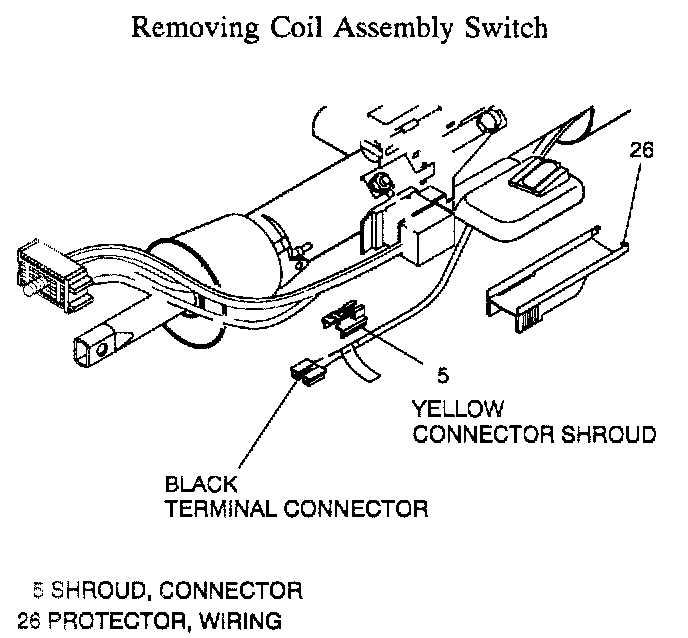 Removing Coil Assembly Switch

26

5

YELLOW
CONNECTOR SHROUD

BLACK
TERMINAL CONNECTOR

5 SHROUD, CONNECTOR
26 PROTECTOR, WIRING