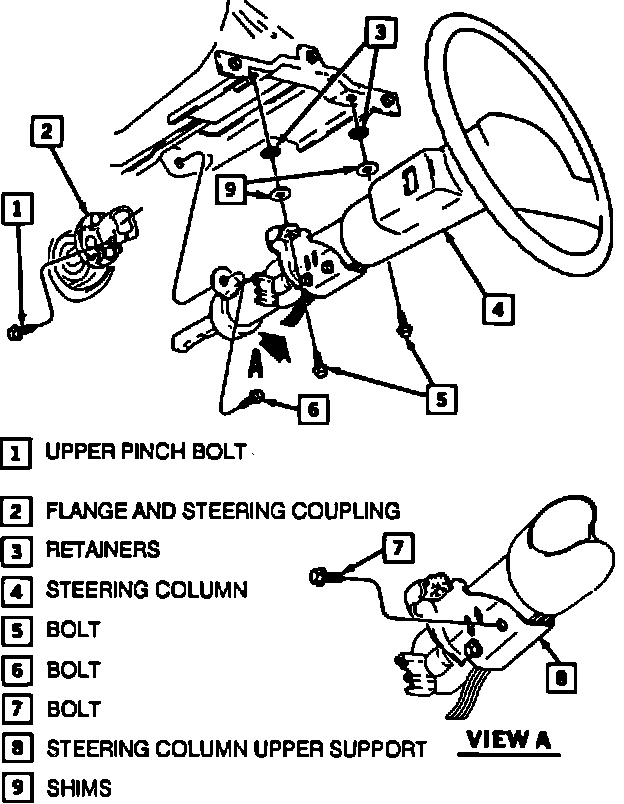 3

2

9

1

4

A

5

6

1 UPPER PINCH BOLT

2 FLANGE AND STEERING COUPLING

3 RETAINERS

4 STEERING COLUMN

5 BOLT

6 BOLT

7 BOLT

8 STEERING COLUMN UPPER SUPPORT

9 SHIMS

7

8

VIEW A