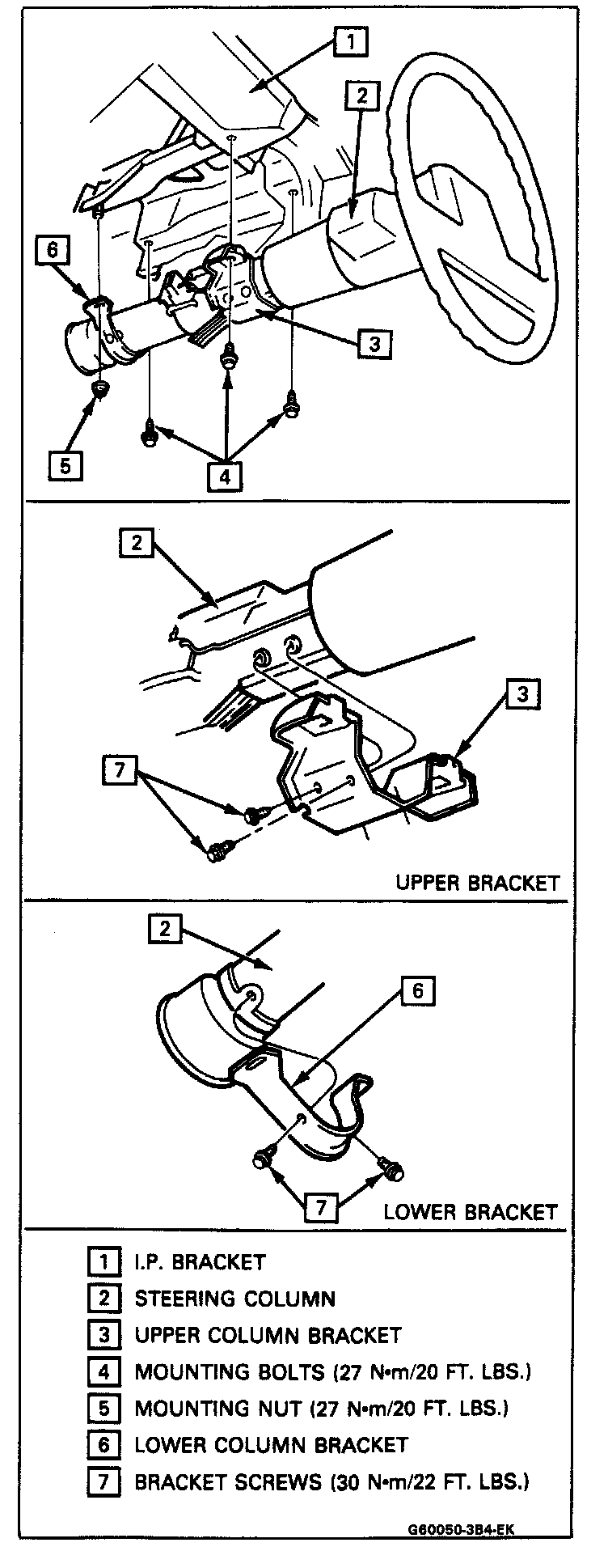 1
2
6
3
5
4

2
3
7
UPPER BRACKET

2
6
7
LOWER BRACKET

1 I.P. BRACKET
2 STEERING COLUMN
3 UPPER COLUMN BRACKET
4 MOUNTING BOLTS (27 N•m/20 FT. LBS.)
5 MOUNTING NUT (27 N•m/20 FT. LBS.)
6 LOWER COLUMN BRACKET
7 BRACKET SCREWS (30 N•m/22 FT. LBS.)

G60050-3B4-EK