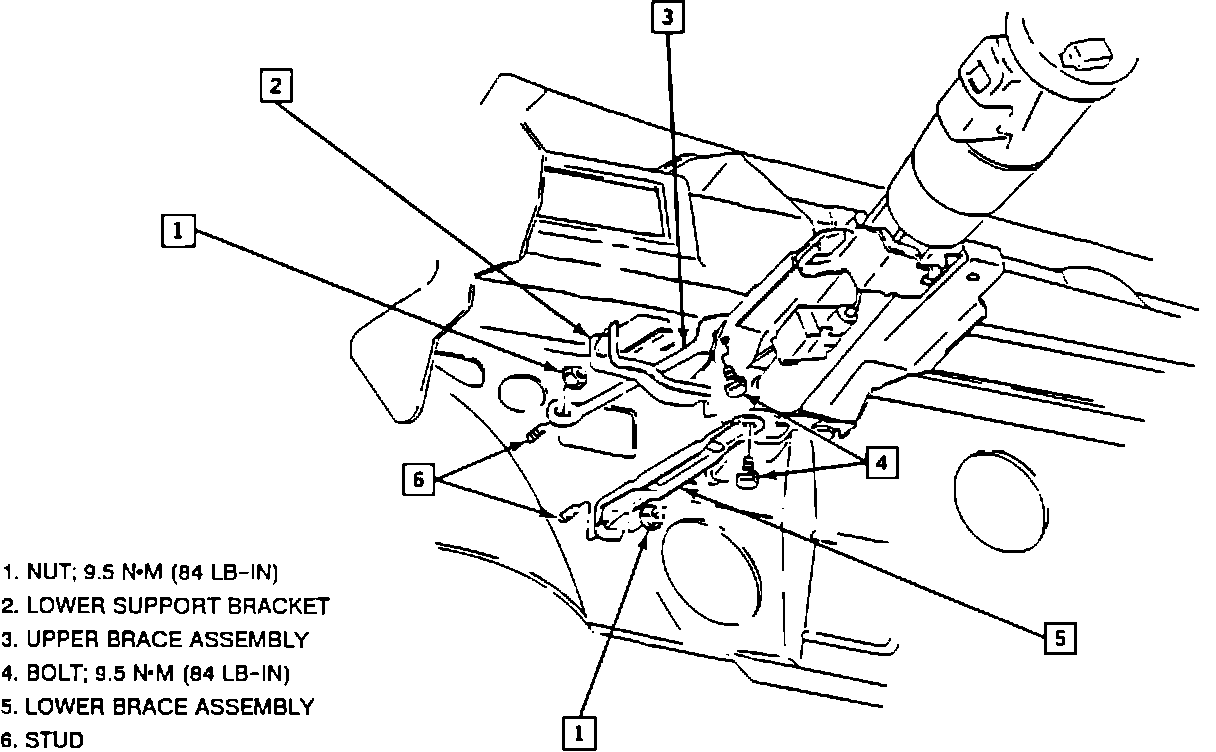 3

2

1

4

6

5

1

1. NUT; 9.5 N•M (84 LB-IN)
2. LOWER SUPPORT BRACKET
3. UPPER BRACE ASSEMBLY
4. BOLT; 9.5 N•M (84 LB-IN)
5. LOWER BRACE ASSEMBLY
6. STUD