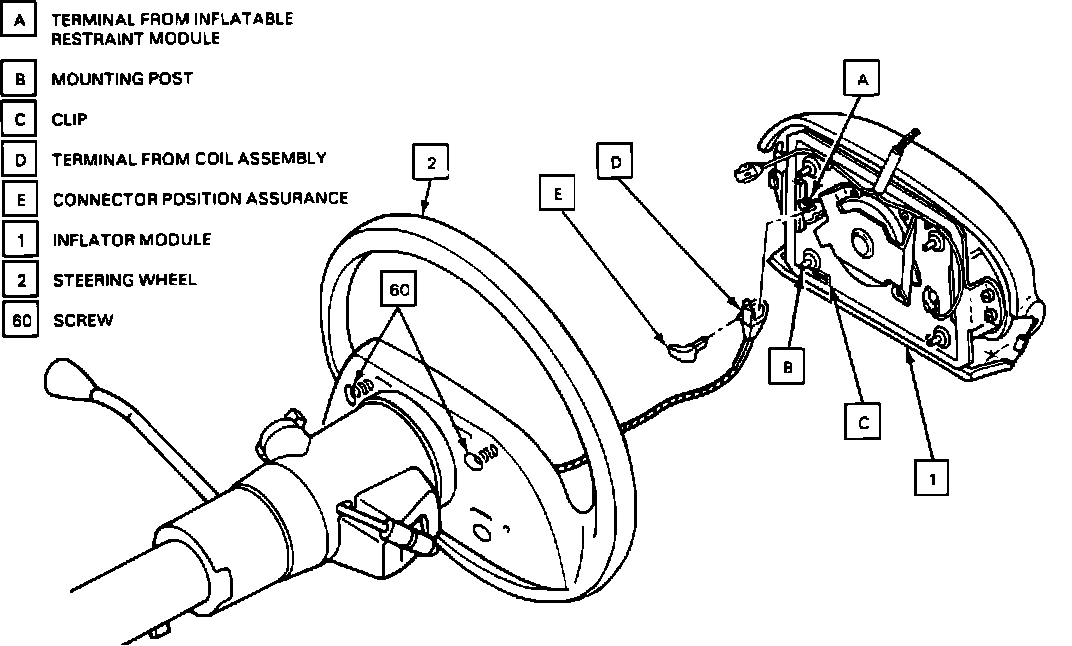 A TERMINAL FROM INFLATABLE RESTRAINT MODULE

B MOUNTING POST

C CLIP

D TERMINAL FROM COIL ASSEMBLY

E CONNECTOR POSITION ASSURANCE

1 INFLATOR MODULE

2 STEERING WHEEL

60 SCREW

2

60

E

D

A

B

C

1