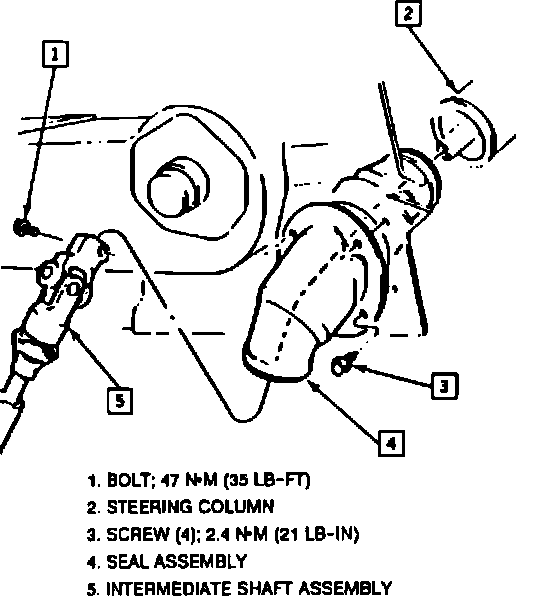 2

1

3

5

4

1. BOLT; 47 N•M (35 LB-FT)
2. STEERING COLUMN
3. SCREW (4); 2.4 N•M (21 LB-IN)
4. SEAL ASSEMBLY
5. INTERMEDIATE SHAFT ASSEMBLY