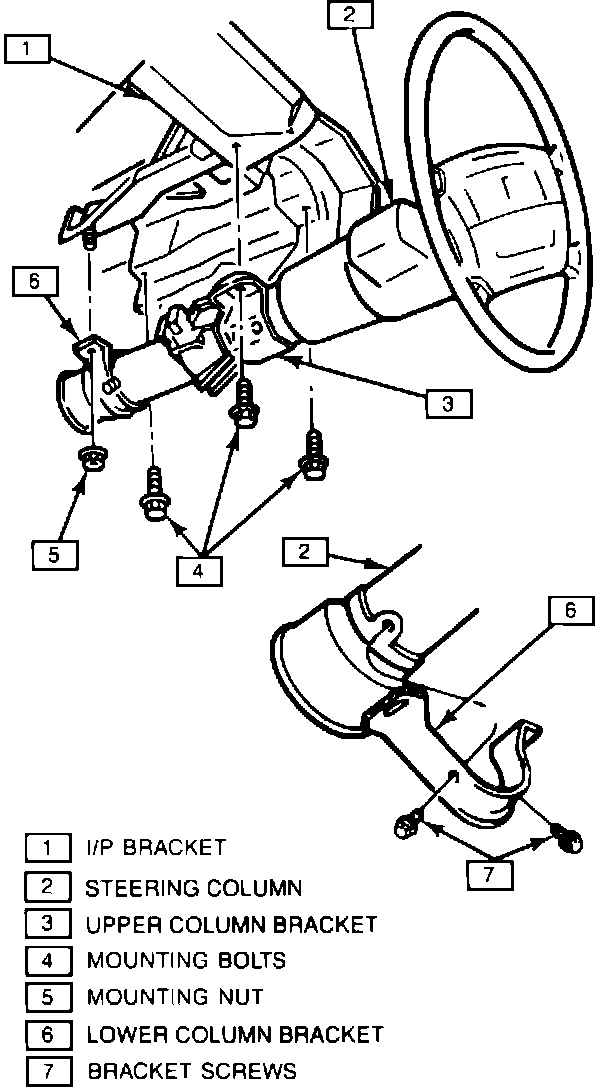 1
2
6
3
5
4
2
6
7

1 I/P BRACKET
2 STEERING COLUMN
3 UPPER COLUMN BRACKET
4 MOUNTING BOLTS
5 MOUNTING NUT
6 LOWER COLUMN BRACKET
7 BRACKET SCREWS