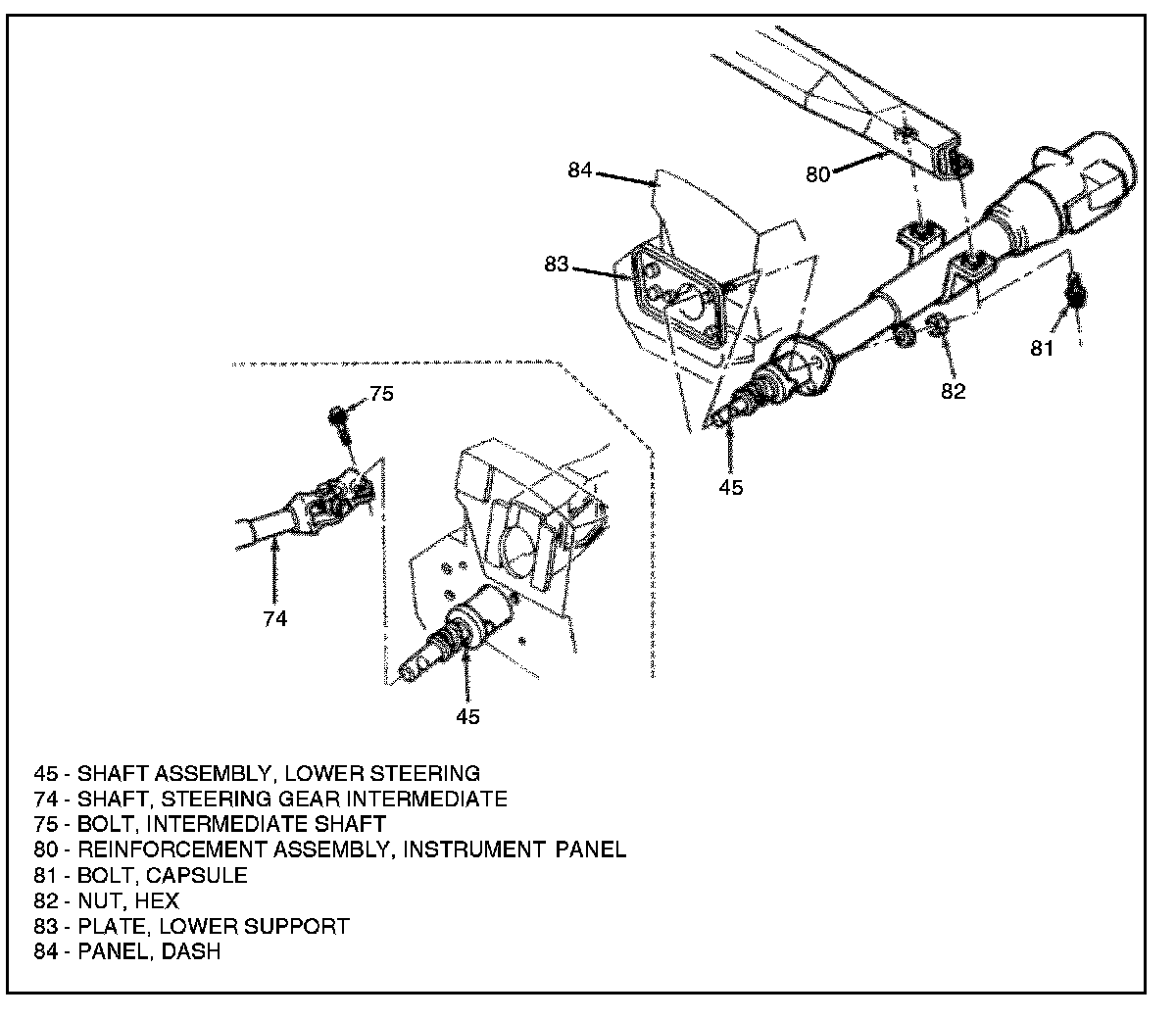 84

80

83

81

82

45

75

74

45

45 - SHAFT ASSEMBLY, LOWER STEERING
74 - SHAFT, STEERING GEAR INTERMEDIATE
75 - BOLT, INTERMEDIATE SHAFT
80 - REINFORCEMENT ASSEMBLY, INSTRUMENT PANEL
81 - BOLT, CAPSULE
82 - NUT, HEX
83 - PLATE, LOWER SUPPORT
84 - PANEL, DASH