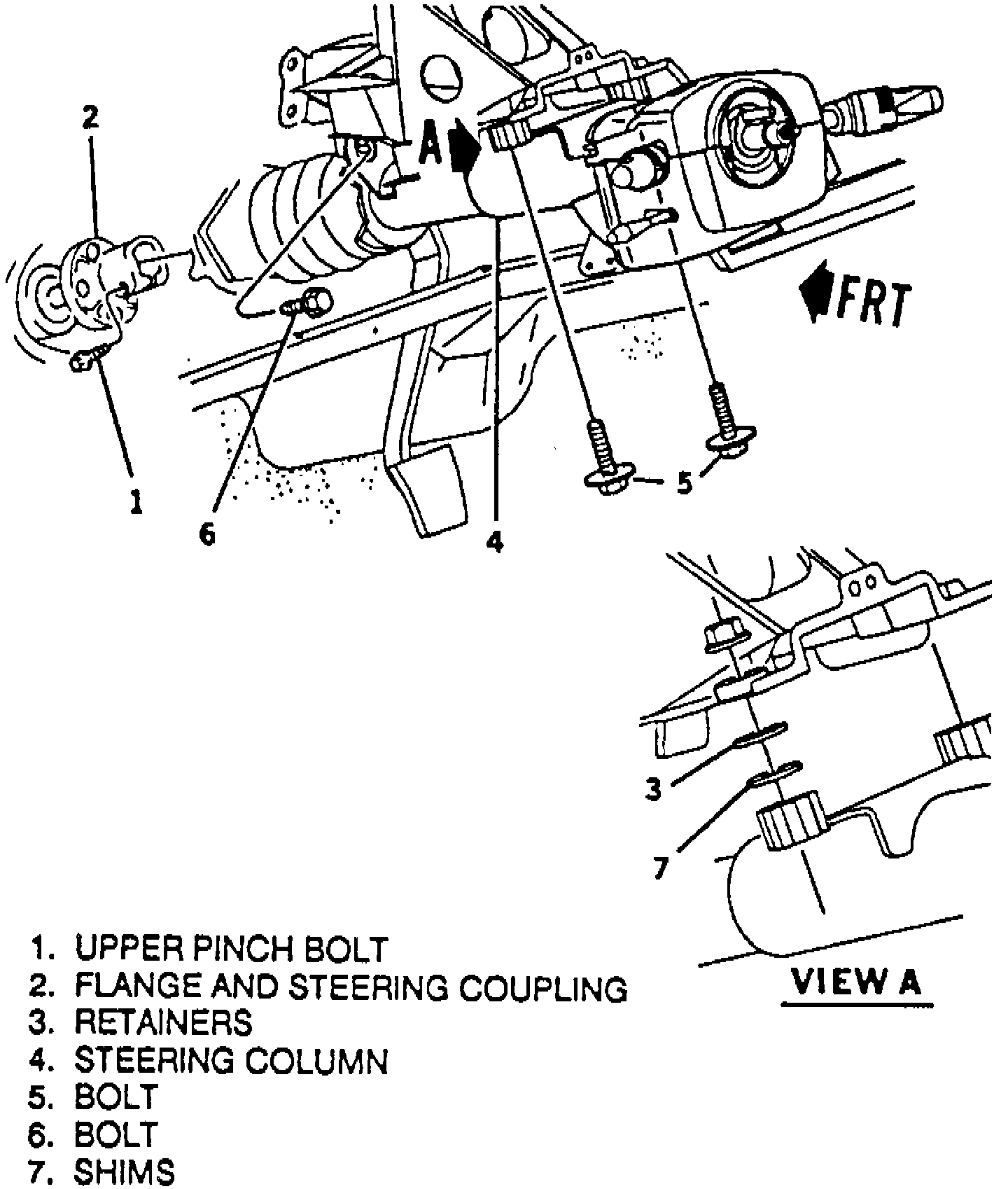 2
A
FRT
1
6
4
5
3
7
VIEW A

1. UPPER PINCH BOLT
2. FLANGE AND STEERING COUPLING
3. RETAINERS
4. STEERING COLUMN
5. BOLT
6. BOLT
7. SHIMS