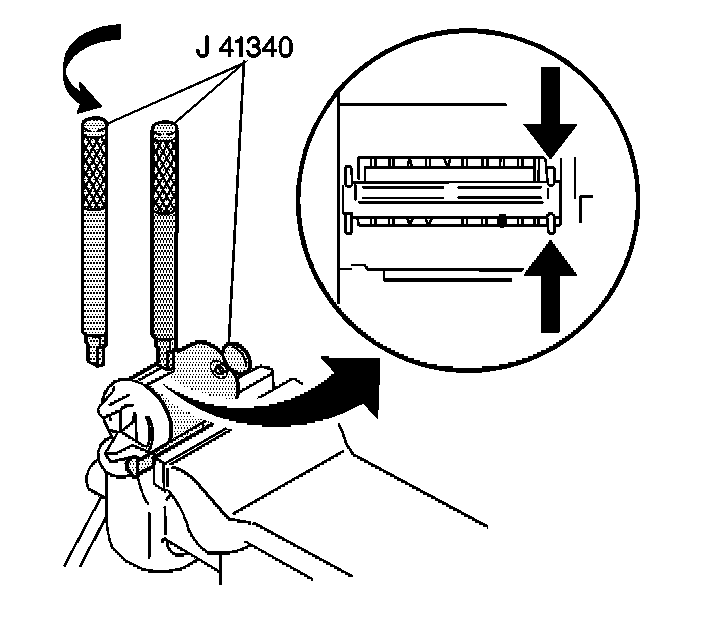 J 41340