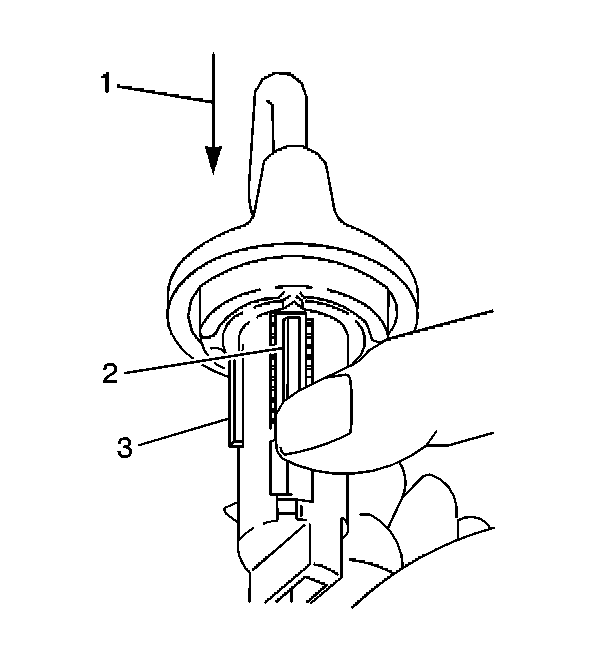 1
2
3