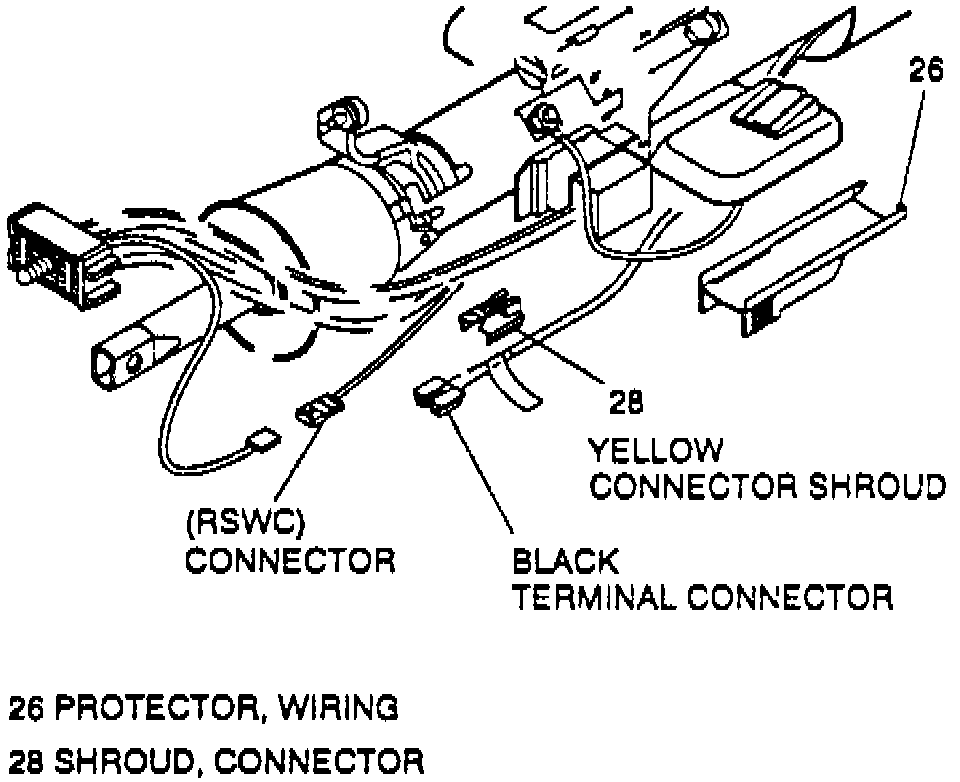 26

28

YELLOW
CONNECTOR SHROUD

(RSWC)
CONNECTOR

BLACK
TERMINAL CONNECTOR

26 PROTECTOR, WIRING

28 SHROUD, CONNECTOR