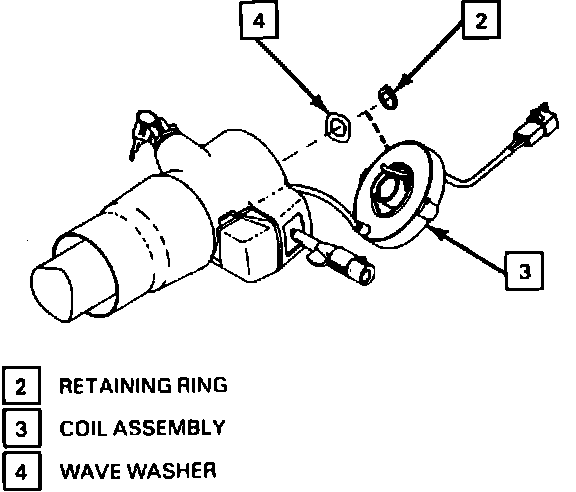 4

2

3

2 RETAINING RING
3 COIL ASSEMBLY
4 WAVE WASHER