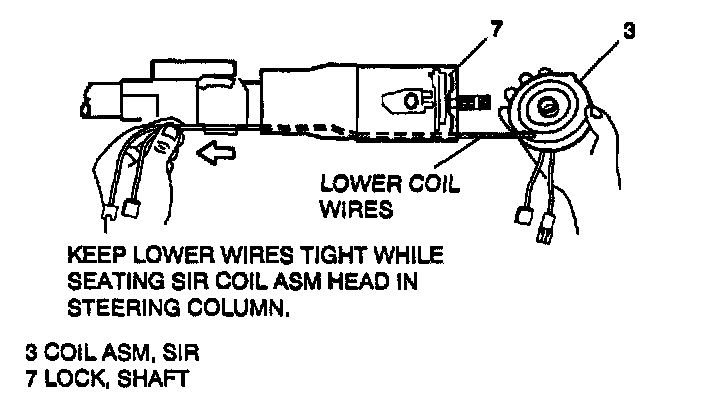 7

3

LOWER COIL WIRES

KEEP LOWER WIRES TIGHT WHILE SEATING SIR COIL ASM HEAD IN STEERING COLUMN.

3 COIL ASM, SIR
7 LOCK, SHAFT