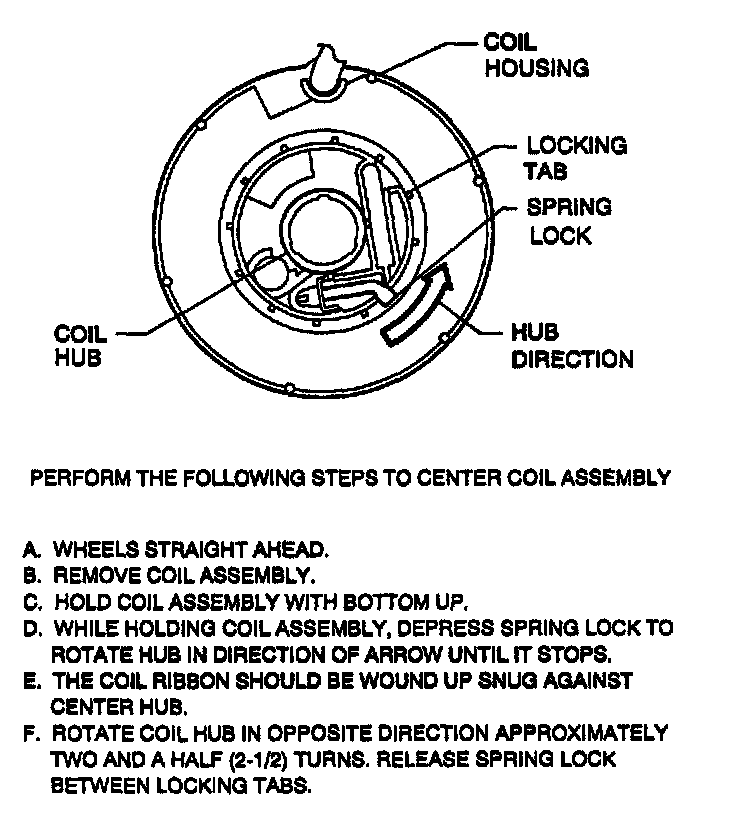 COIL HOUSING

LOCKING TAB

SPRING LOCK

COIL HUB

HUB DIRECTION

PERFORM THE FOLLOWING STEPS TO CENTER COIL ASSEMBLY

A. WHEELS STRAIGHT AHEAD.
B. REMOVE COIL ASSEMBLY.
C. HOLD COIL ASSEMBLY WITH BOTTOM UP.
D. WHILE HOLDING COIL ASSEMBLY, DEPRESS SPRING LOCK TO ROTATE HUB IN DIRECTION OF ARROW UNTIL IT STOPS.
E. THE COIL RIBBON SHOULD BE WOUND UP SNUG AGAINST CENTER HUB.
F. ROTATE COIL HUB IN OPPOSITE DIRECTION APPROXIMATELY TWO AND A HALF (2-1/2) TURNS. RELEASE SPRING LOCK BETWEEN LOCKING TABS.