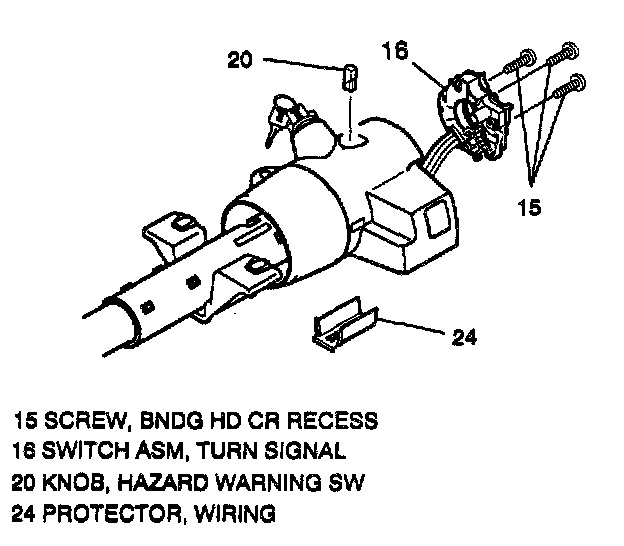 20

16

15

24

15 SCREW, BNDG HD CR RECESS
16 SWITCH ASM, TURN SIGNAL
20 KNOB, HAZARD WARNING SW
24 PROTECTOR, WIRING