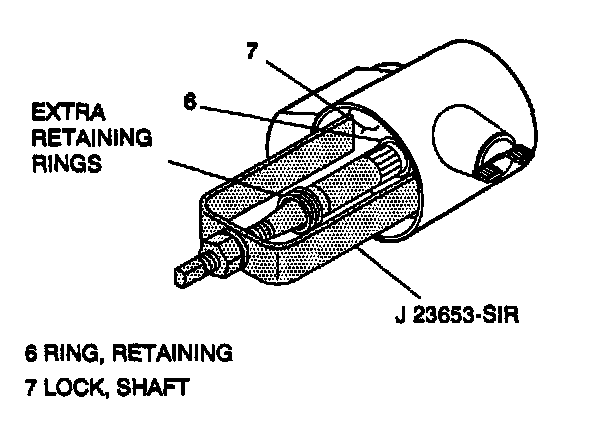 7

6

EXTRA RETAINING RINGS

J 23653-SIR

6 RING, RETAINING
7 LOCK, SHAFT